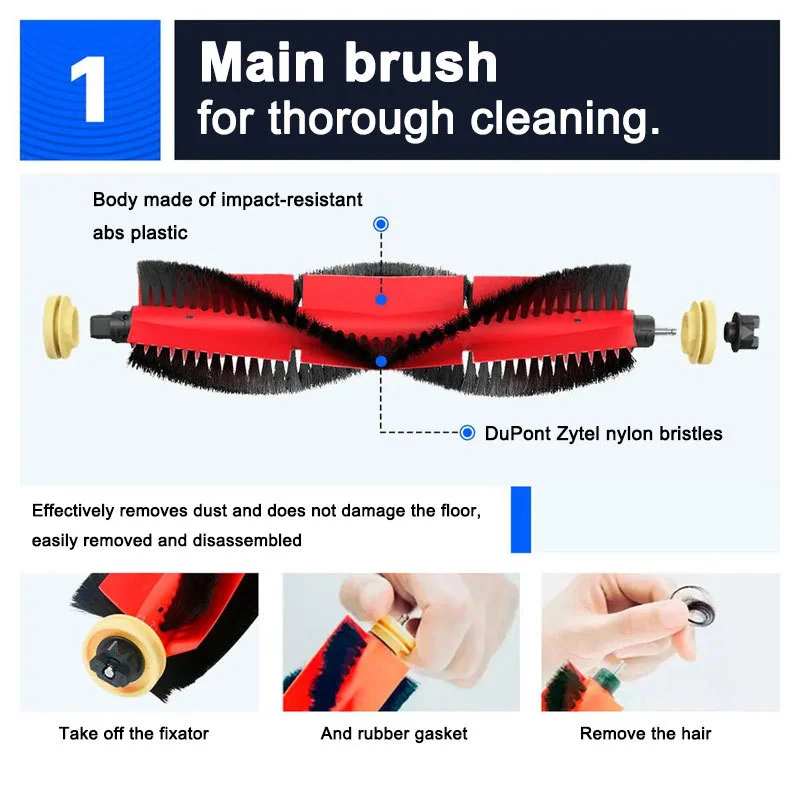 1

Main brush
for thorough cleaning.

Body made of impact-resistant abs plastic

DuPont Zytel nylon bristles

Effectively removes dust and does not damage the floor, easily removed and disassembled

Take off the fixator

And rubber gasket

Remove the hair