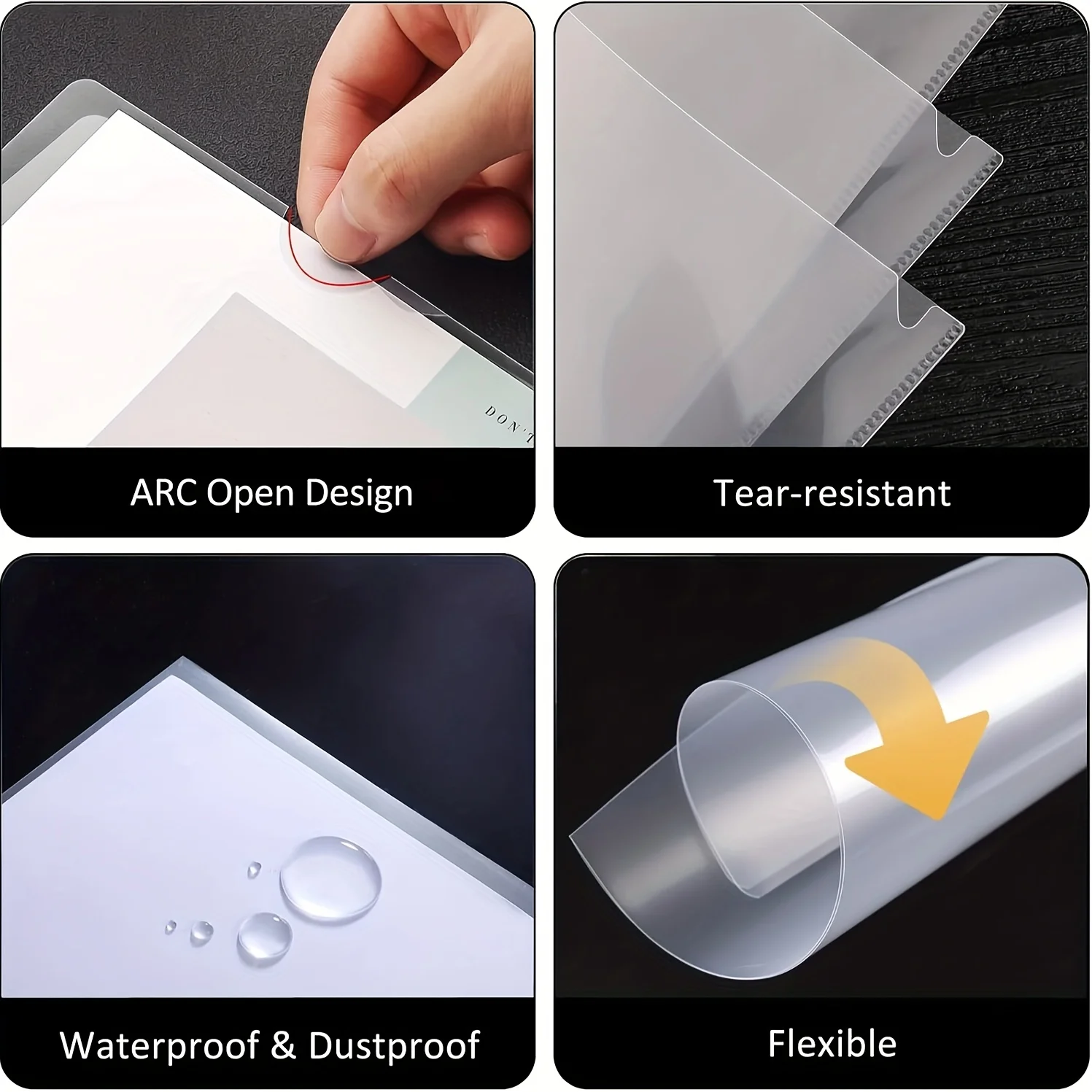 DON'T

ARC Open Design

Tear-resistant

Waterproof & Dustproof

Flexible