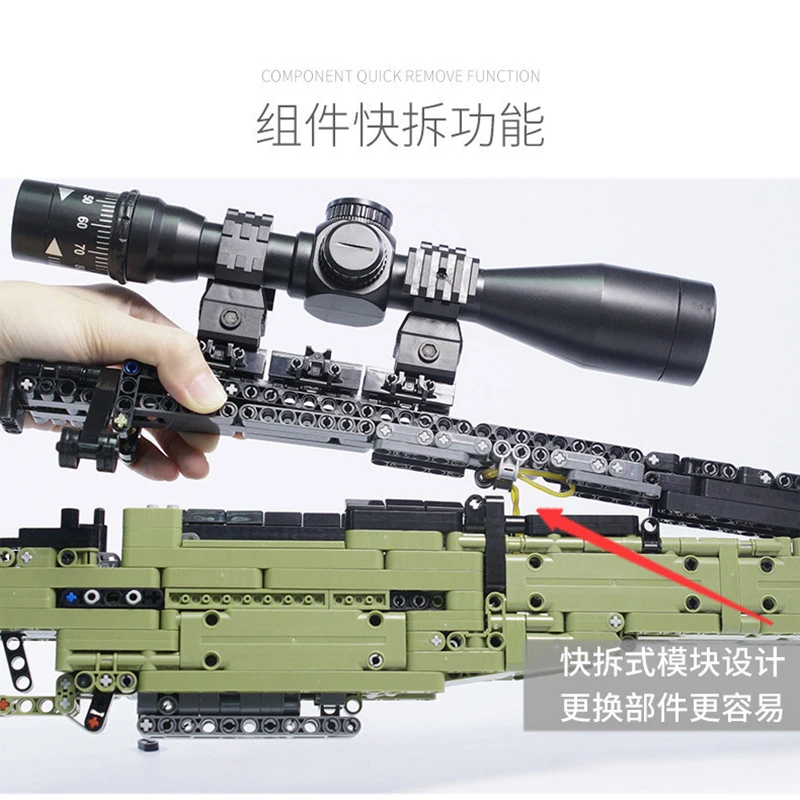 COMPONENT QUICK REMOVE FUNCTION

组件快拆功能

50
60
70

快拆式模块设计
更换部件更容易