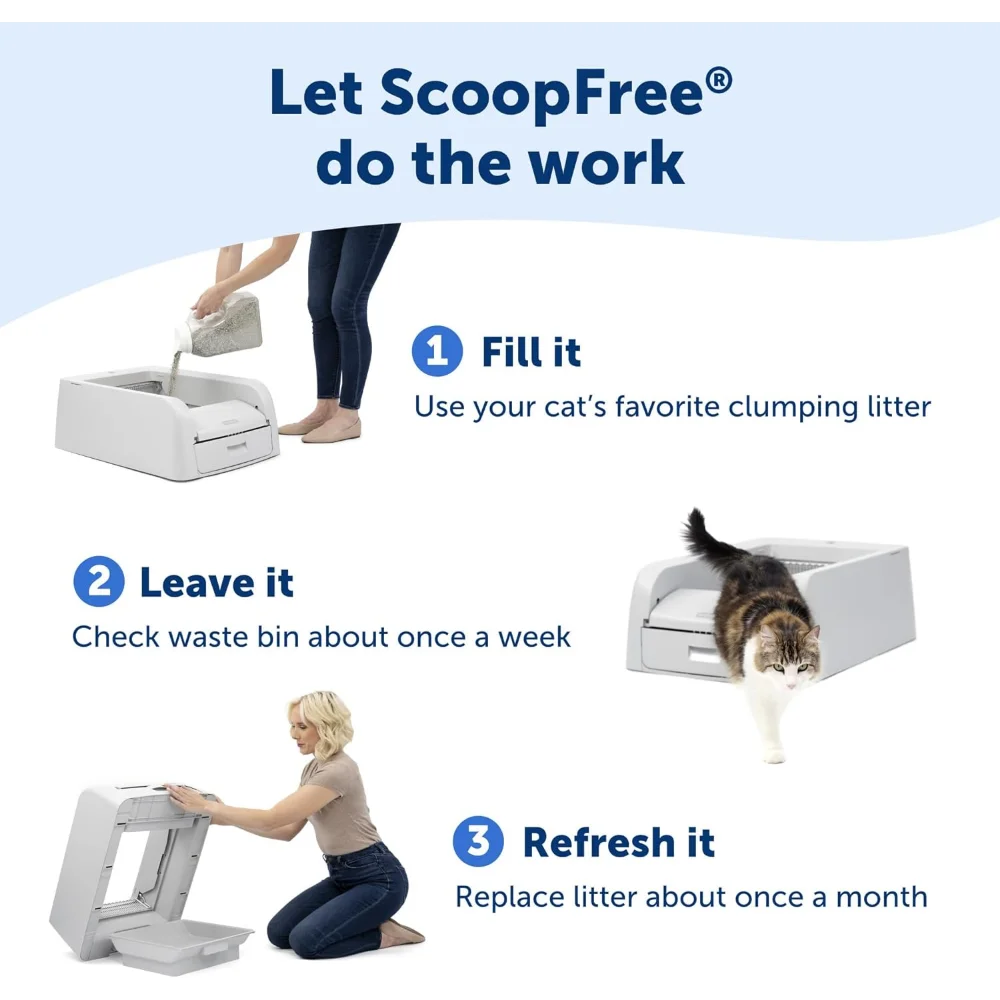 Let ScoopFree®
do the work

1 Fill it
Use your cat's favorite clumping litter

2 Leave it
Check waste bin about once a week

3 Refresh it
Replace litter about once a month