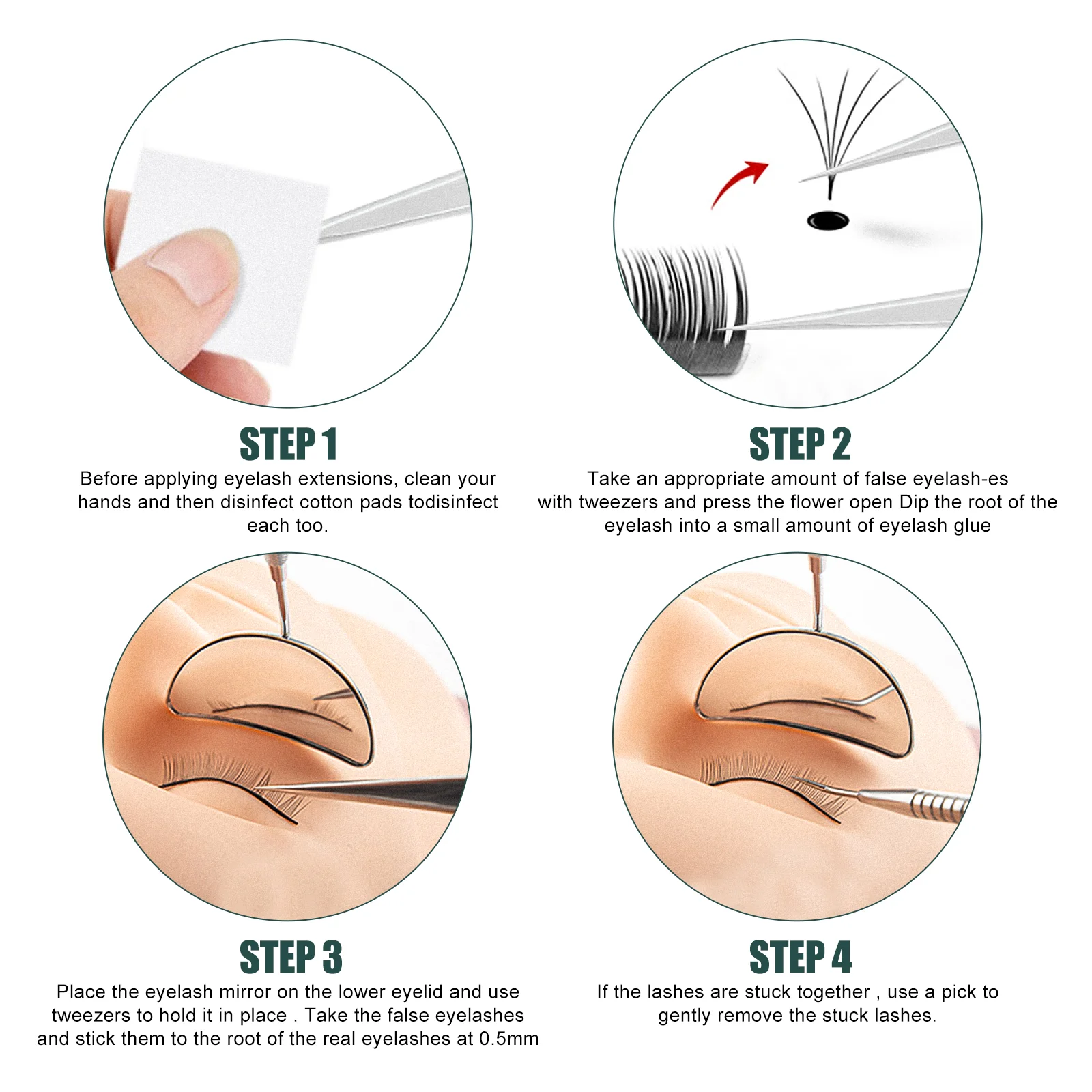 STEP 1

Before applying eyelash extensions, clean your hands and then disinfect cotton pads todisinfect each too.

STEP 2

Take an appropriate amount of false eyelash-es with tweezers and press the flower open Dip the root of the eyelash into a small amount of eyelash glue

STEP 3

Place the eyelash mirror on the lower eyelid and use tweezers to hold it in place . Take the false eyelashes and stick them to the root of the real eyelashes at 0.5mm

STEP 4

If the lashes are stuck together , use a pick to gently remove the stuck lashes.