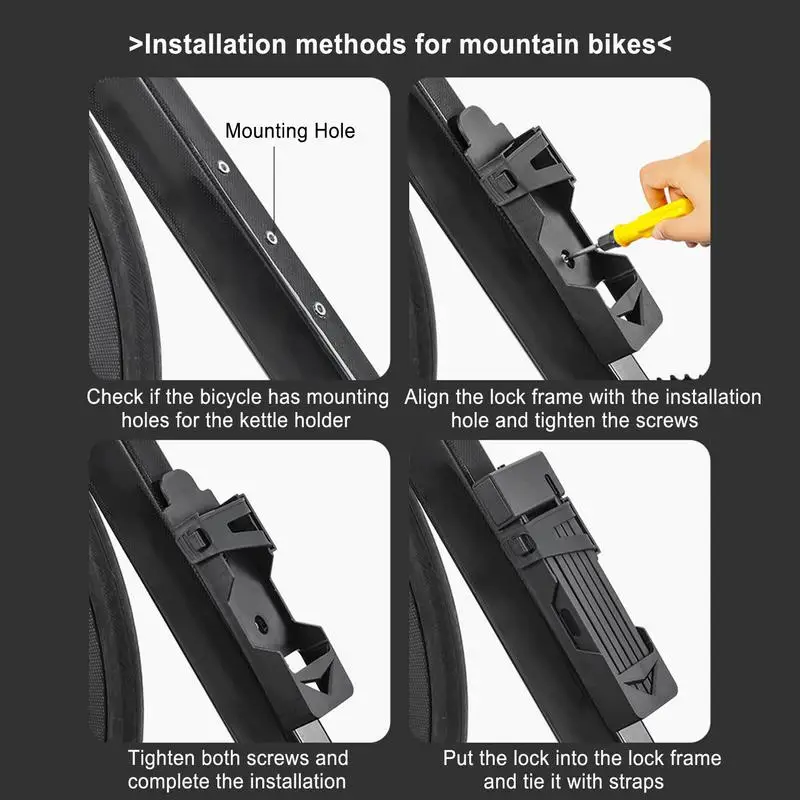 >Installation methods for mountain bikes<

Mounting Hole

Check if the bicycle has mounting holes for the kettle holder

Align the lock frame with the installation hole and tighten the screws

Tighten both screws and complete the installation

Put the lock into the lock frame and tie it with straps