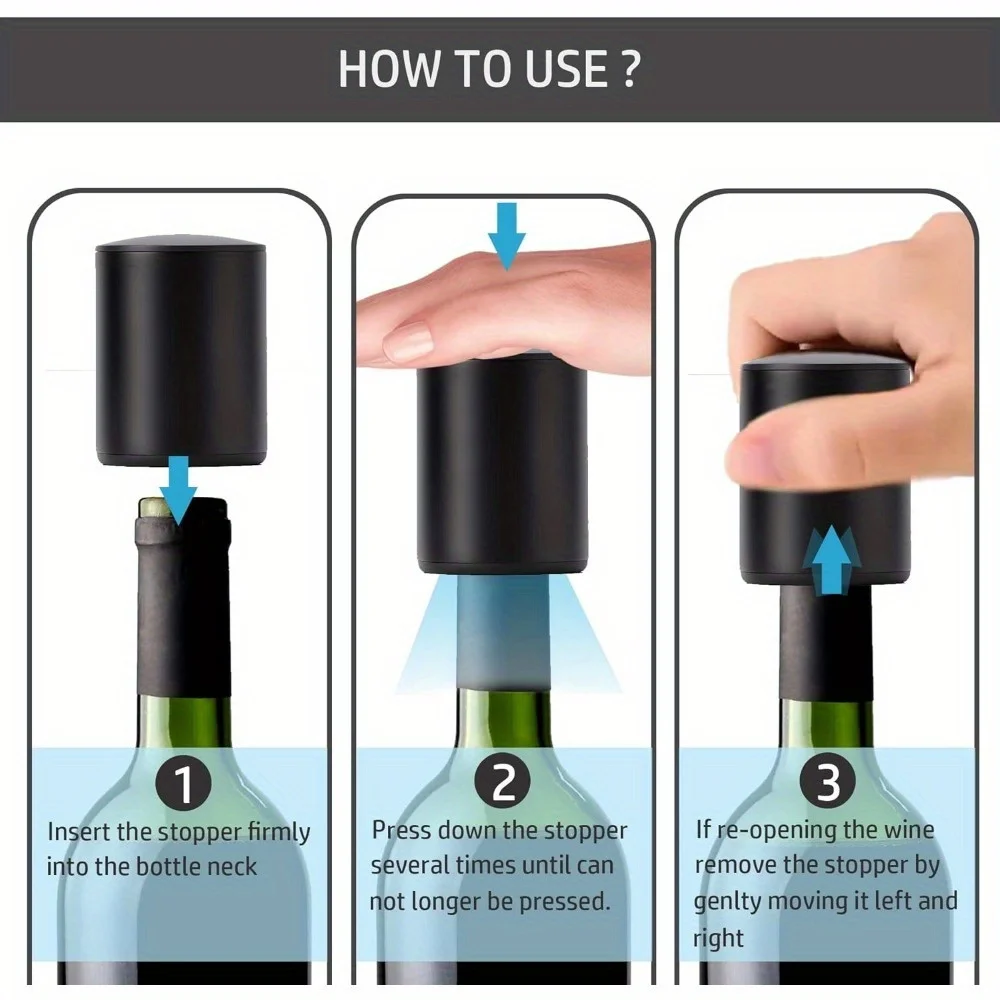 HOW TO USE ?

1
Insert the stopper firmly into the bottle neck

2
Press down the stopper several times until can not longer be pressed.

3
If re-opening the wine remove the stopper by genlty moving it left and right