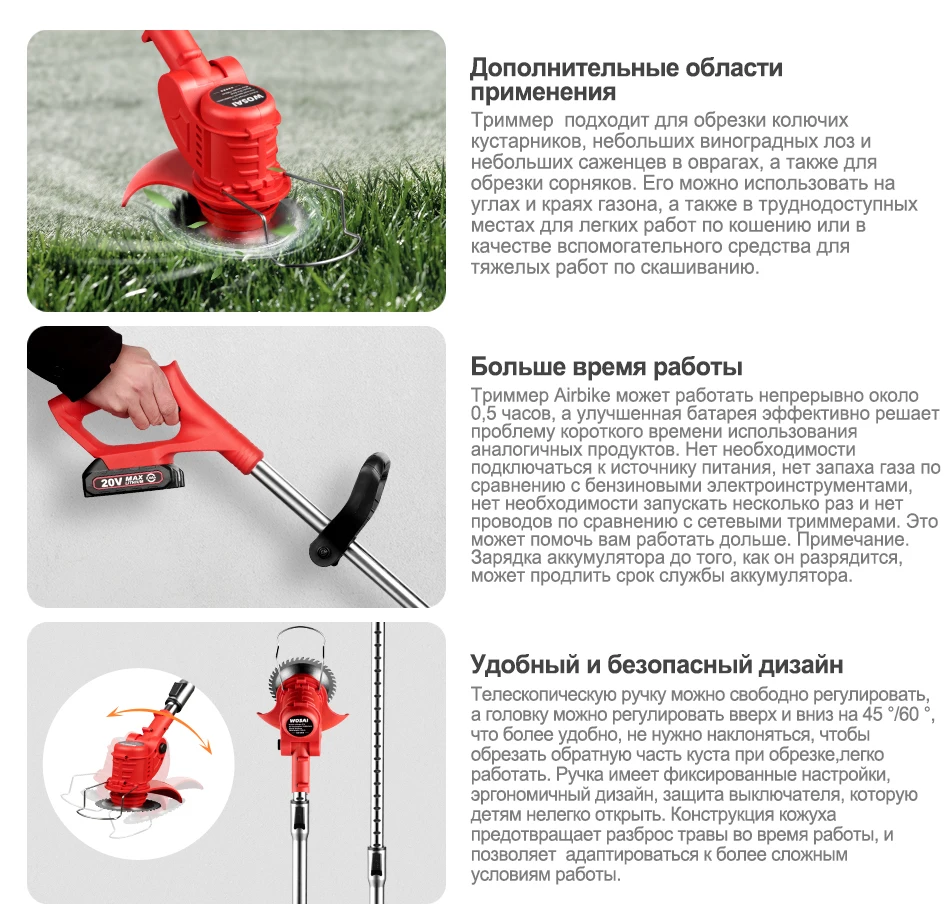 WOSAI

Дополнительные области применения

Триммер подходит для обрезки колючих кустарников, небольших виноградных лоз и небольших саженцев в оврагах, а также для обрезки сорняков. Его можно использовать на углах и краях газона, а также в труднодоступных местах для легких работ по кошению или в качестве вспомогательного средства для тяжелых работ по скашиванию.

20V MAX

Больше время работы

Триммер Airbike может работать непрерывно около 0,5 часов, а улучшенная батарея эффективно решает проблему короткого времени использования аналогичных продуктов. Нет необходимости подключаться к источнику питания, нет запаха газа по сравнению с бензиновыми электроинструментами, нет необходимости запускать несколько раз и нет проводов по сравнению с сетевыми триммерами. Это может помочь вам работать дольше. Примечание. Зарядка аккумулятора до того, как он разрядится, может продлить срок службы аккумулятора.

WOSAI

Удобный и безопасный дизайн

Телескопическую ручку можно свободно регулировать, а головку можно регулировать вверх и вниз на 45 °/60 °, что более удобно, не нужно наклоняться, чтобы обрезать обратную часть куста при обрезке,легко работать. Ручка имеет фиксированные настройки, эргономичный дизайн, защита выключателя, которую детям нелегко открыть. Конструкция кожуха предотвращает разброс травы во время работы, и позволяет адаптироваться к более сложным условиям работы.