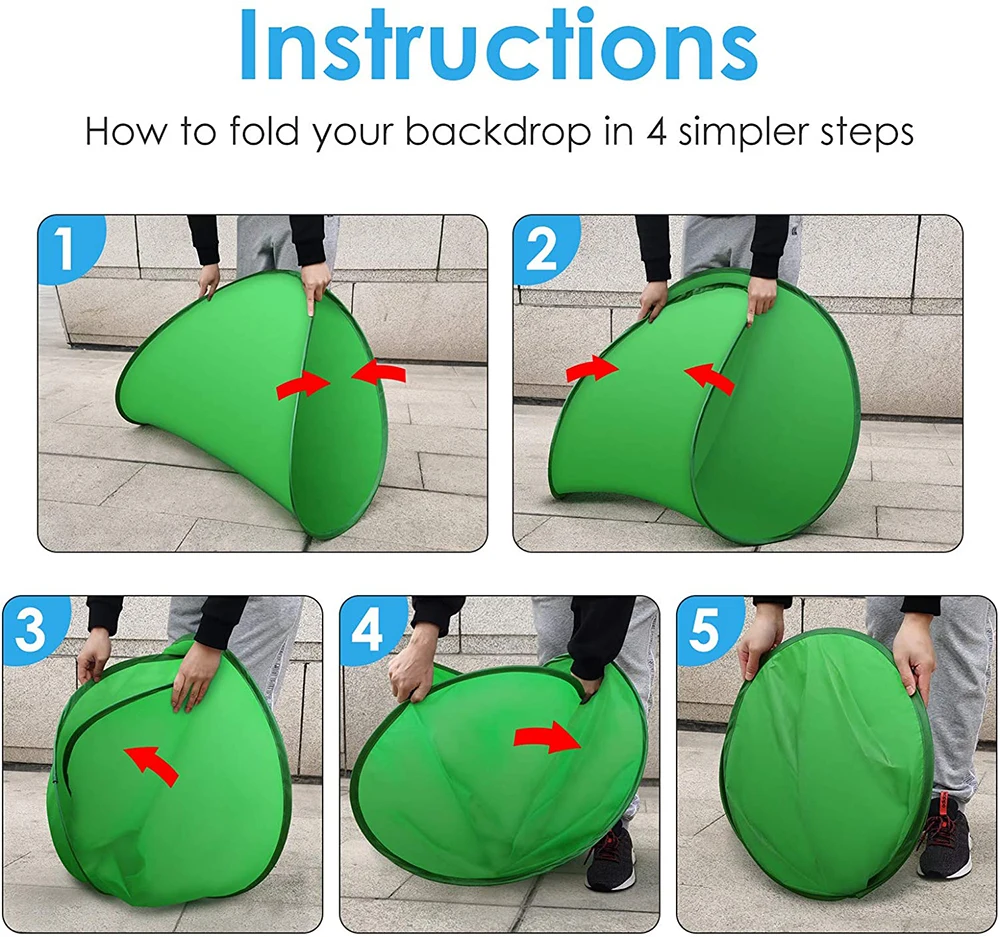 Instructions

How to fold your backdrop in 4 simpler steps

1

2

3

4

5