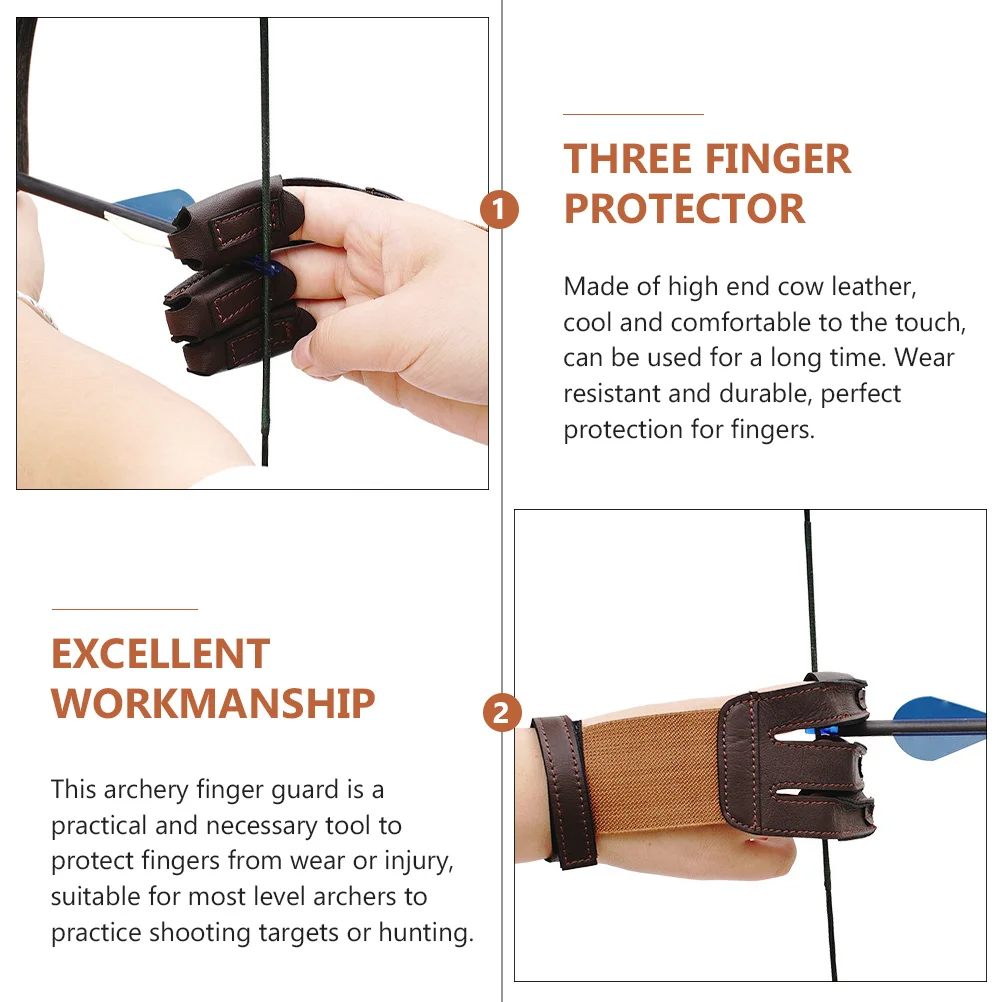 1

THREE FINGER PROTECTOR

Made of high end cow leather, cool and comfortable to the touch, can be used for a long time. Wear resistant and durable, perfect protection for fingers.

EXCELLENT WORKMANSHIP

2

This archery finger guard is a practical and necessary tool to protect fingers from wear or injury, suitable for most level archers to practice shooting targets or hunting.