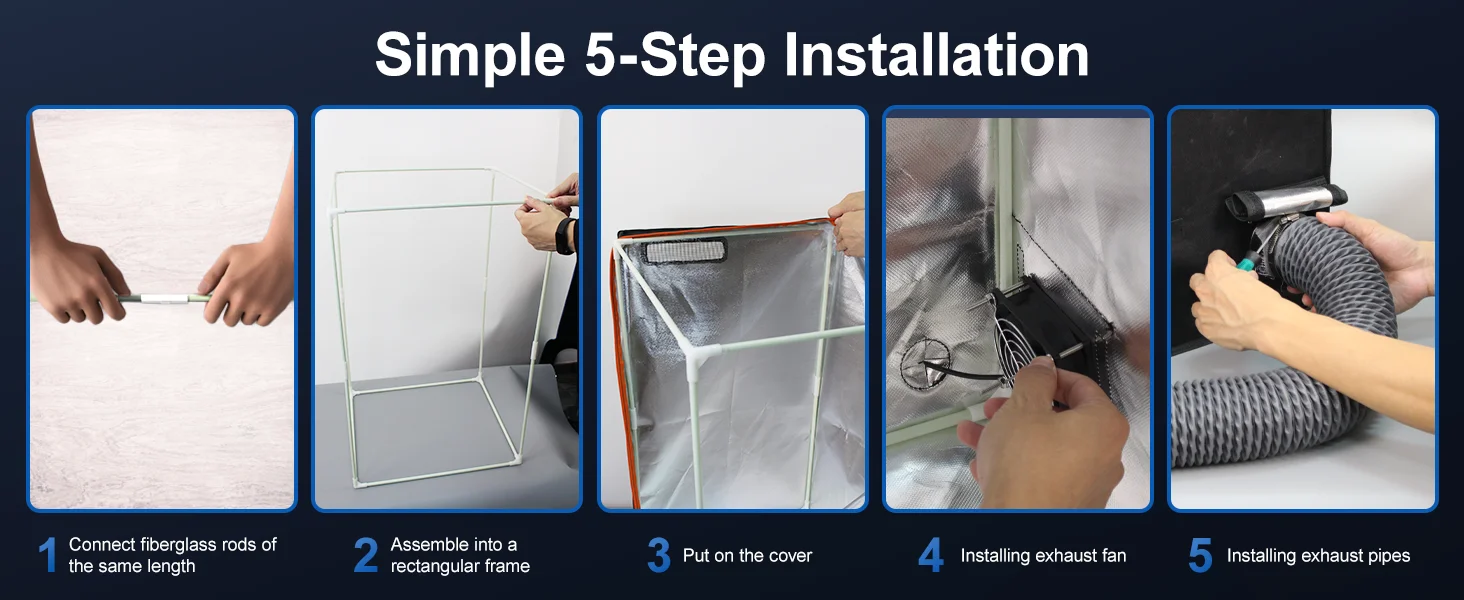 Simple 5-Step Installation

1 Connect fiberglass rods of the same length

2 Assemble into a rectangular frame

3 Put on the cover

4 Installing exhaust fan

5 Installing exhaust pipes