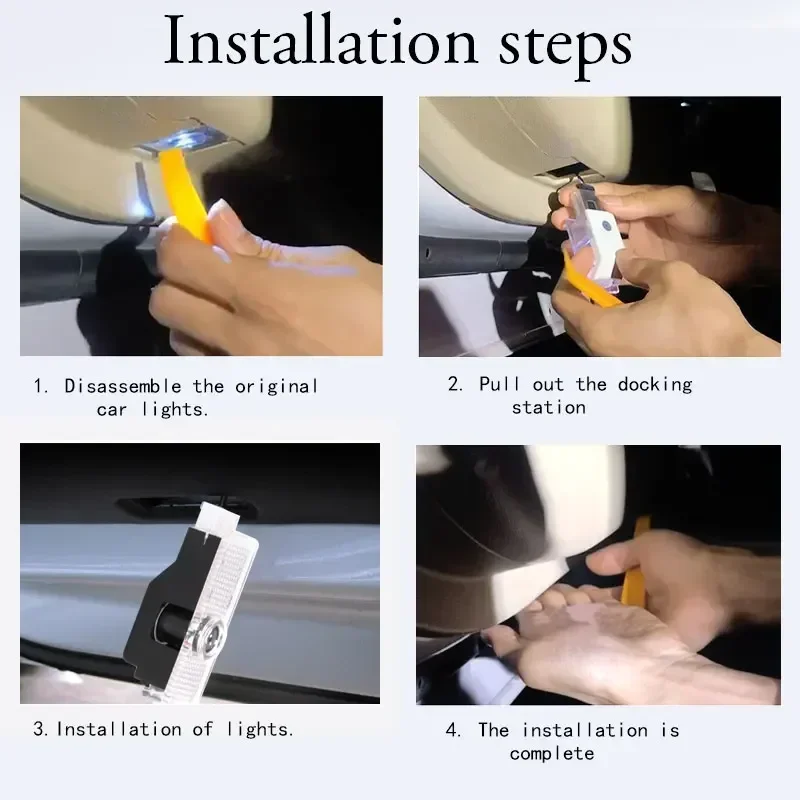 Installation steps

1. Disassemble the original car lights.

2. Pull out the docking station

3. Installation of lights.

4. The installation is complete