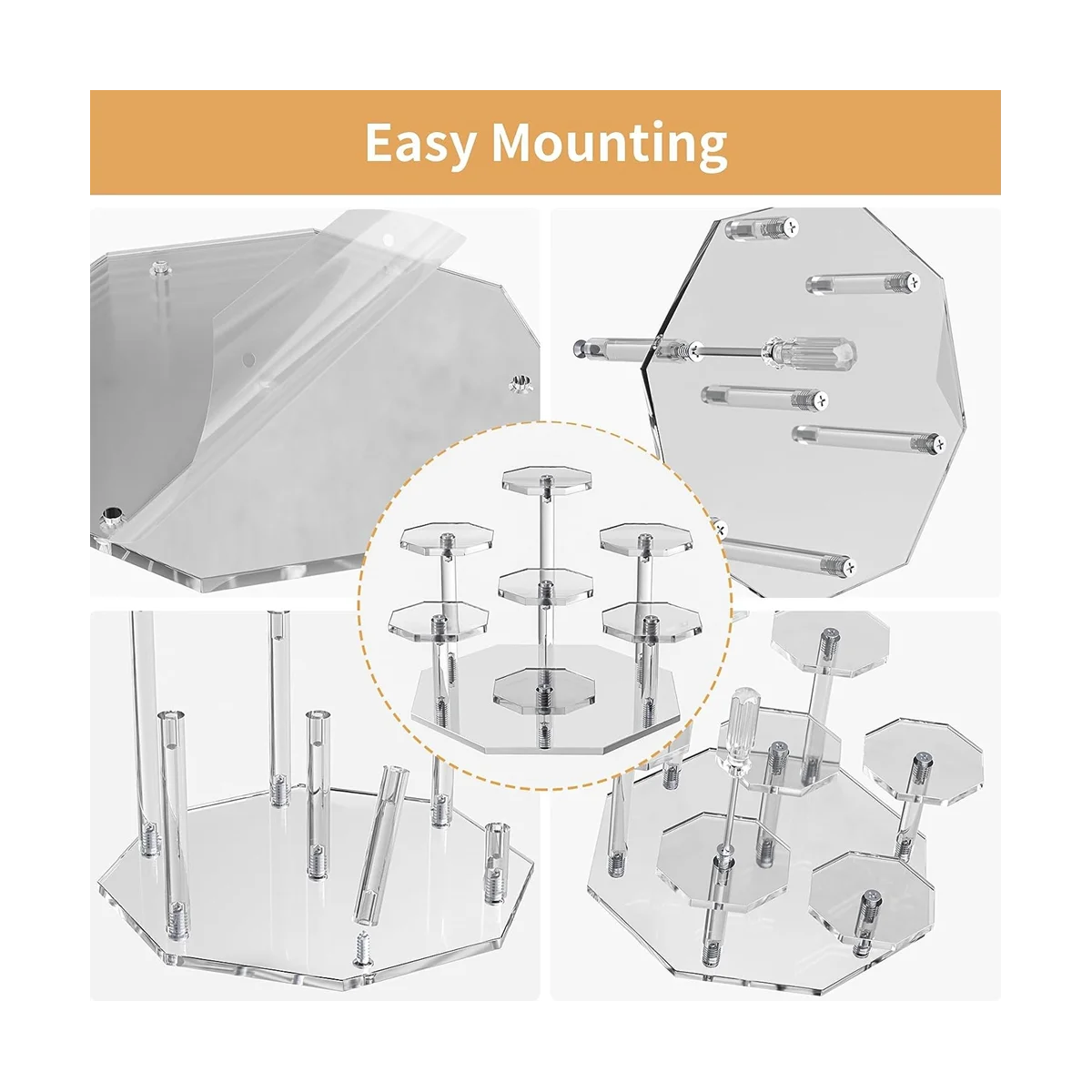 Easy Mounting