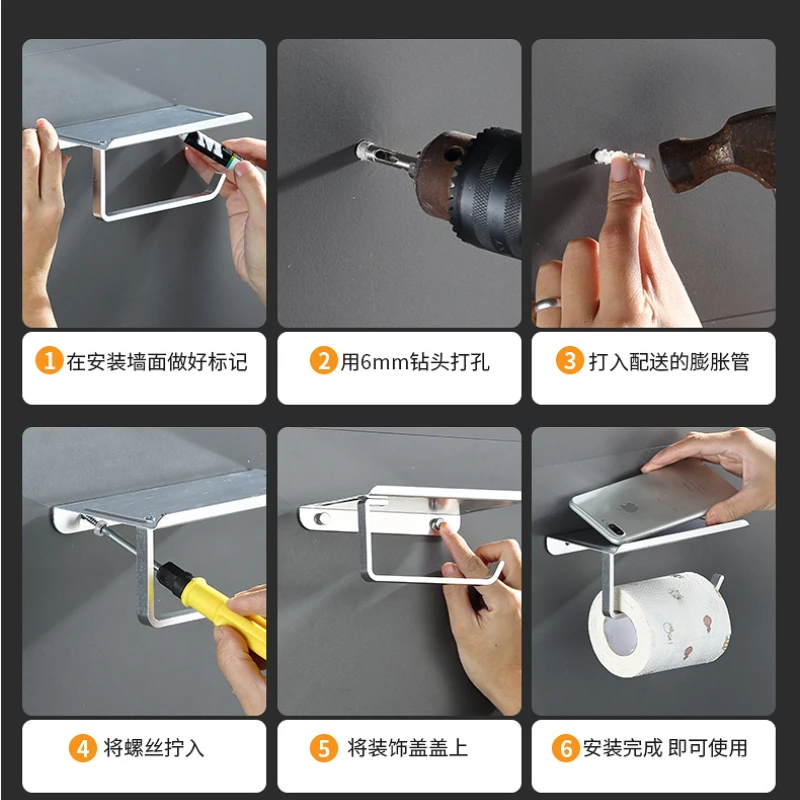 1 在安装墙面做好标记

2 用6mm钻头打孔

3 打入配送的膨胀管

4 将螺丝拧入

5 将装饰盖盖上

6 安装完成 即可使用