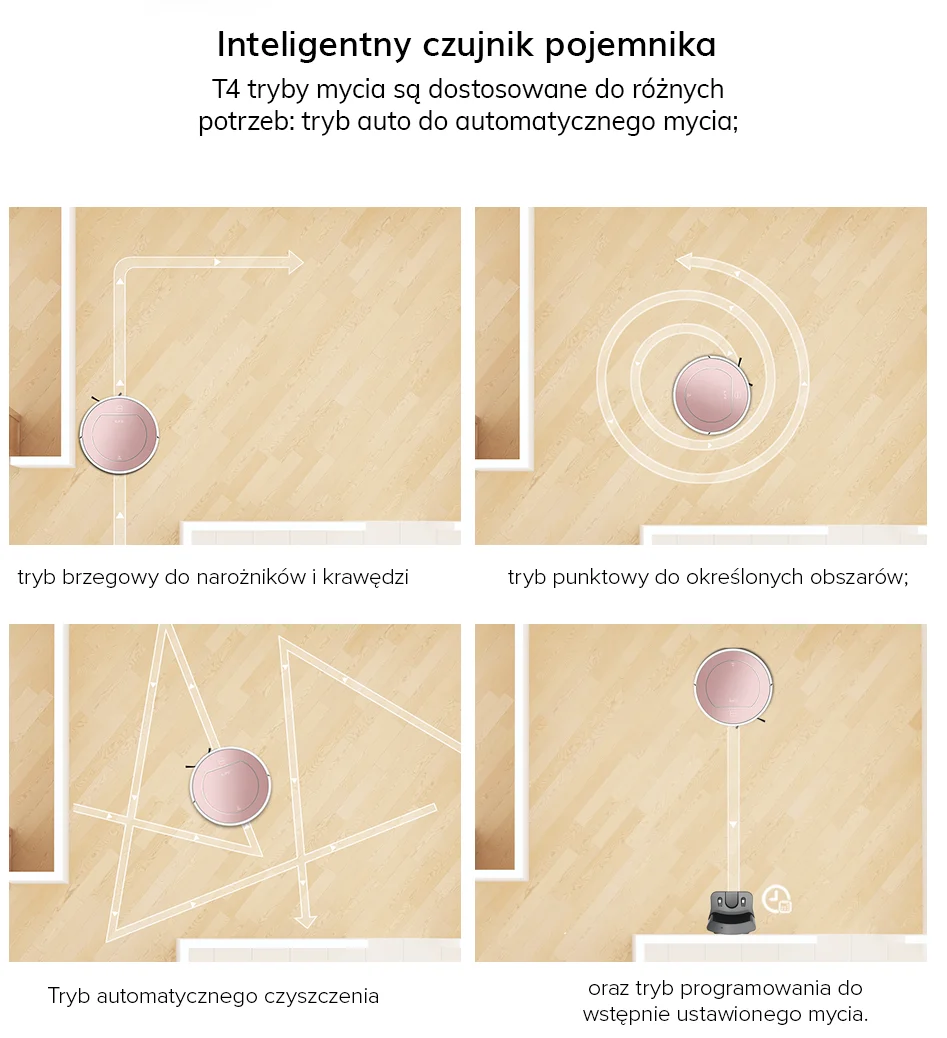 Inteligentny czujnik pojemnika

T4 tryby mycia są dostosowane do różnych potrzeb: tryb auto do automatycznego mycia;

tryb brzegowy do narożników i krawędzi

tryb punktowy do określonych obszarów;

Tryb automatycznego czyszczenia

oraz tryb programowania do wstępnie ustawionego mycia.