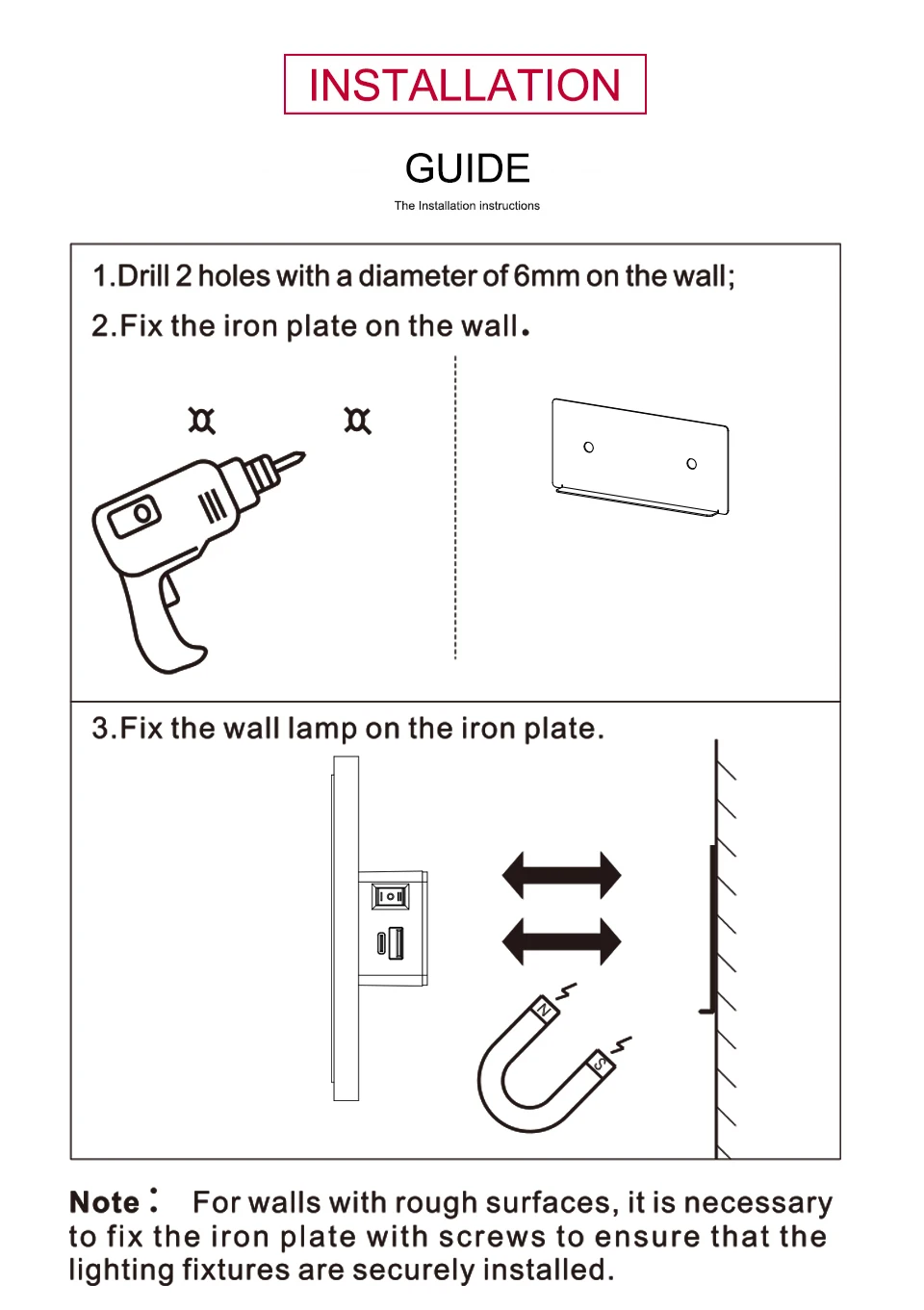 INSTALLATION

GUIDE

The Installation instructions

1.Drill 2 holes with a diameter of 6mm on the wall;

2.Fix the iron plate on the wall.

3.Fix the wall lamp on the iron plate.

N

S

Note: For walls with rough surfaces, it is necessary to fix the iron plate with screws to ensure that the lighting fixtures are securely installed.