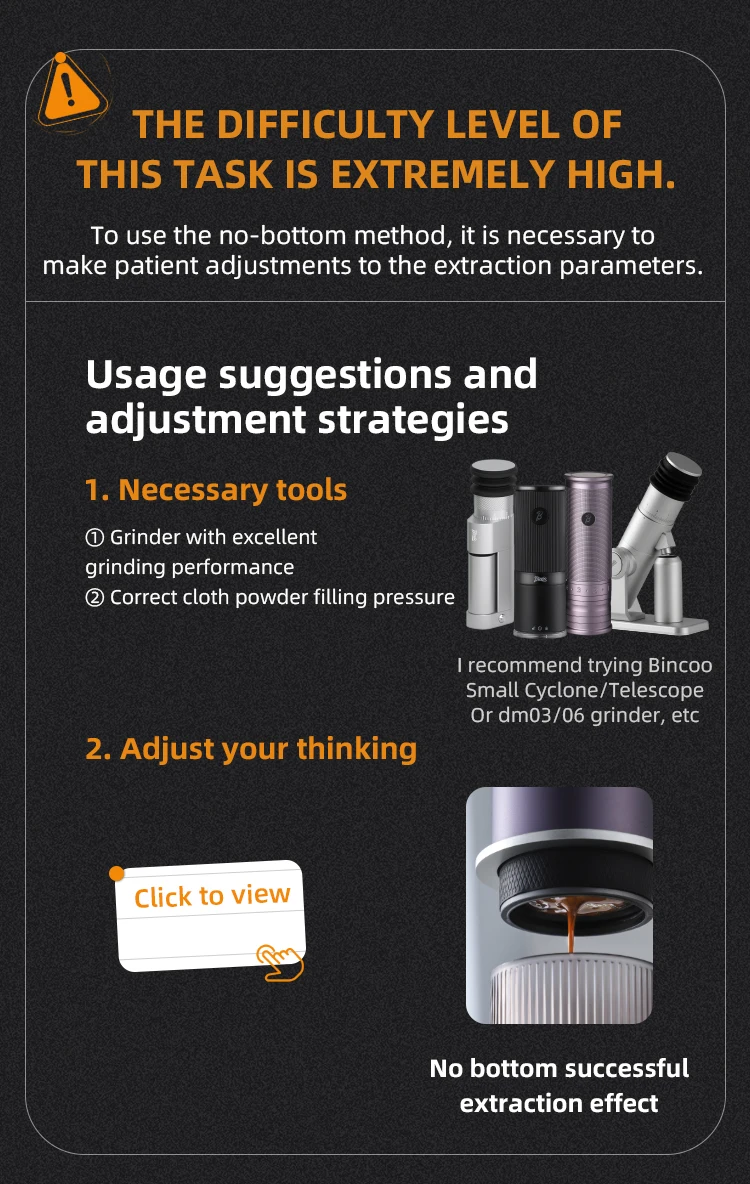 THE DIFFICULTY LEVEL OF THIS TASK IS EXTREMELY HIGH.

To use the no-bottom method, it is necessary to make patient adjustments to the extraction parameters.

Usage suggestions and adjustment strategies

1. Necessary tools

① Grinder with excellent grinding performance
② Correct cloth powder filling pressure

I recommend trying Bincoo Small Cyclone/Telescope Or dm03/06 grinder, etc

2. Adjust your thinking

Click to view

No bottom successful extraction effect