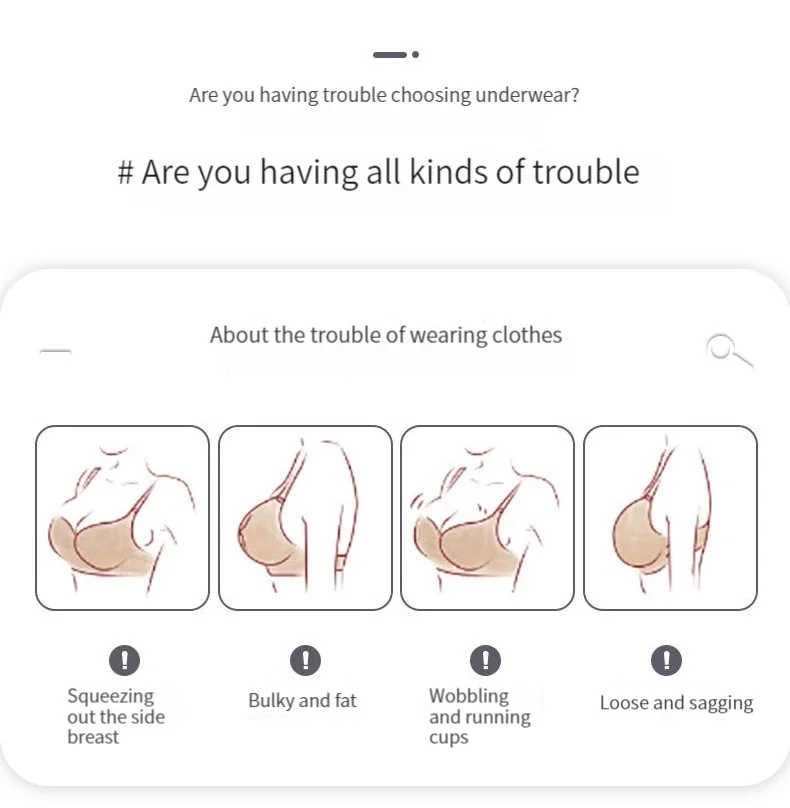 Are you having trouble choosing underwear?

# Are you having all kinds of trouble

About the trouble of wearing clothes

!
Squeezing out the side breast

!
Bulky and fat

!
Wobbling and running cups

!
Loose and sagging