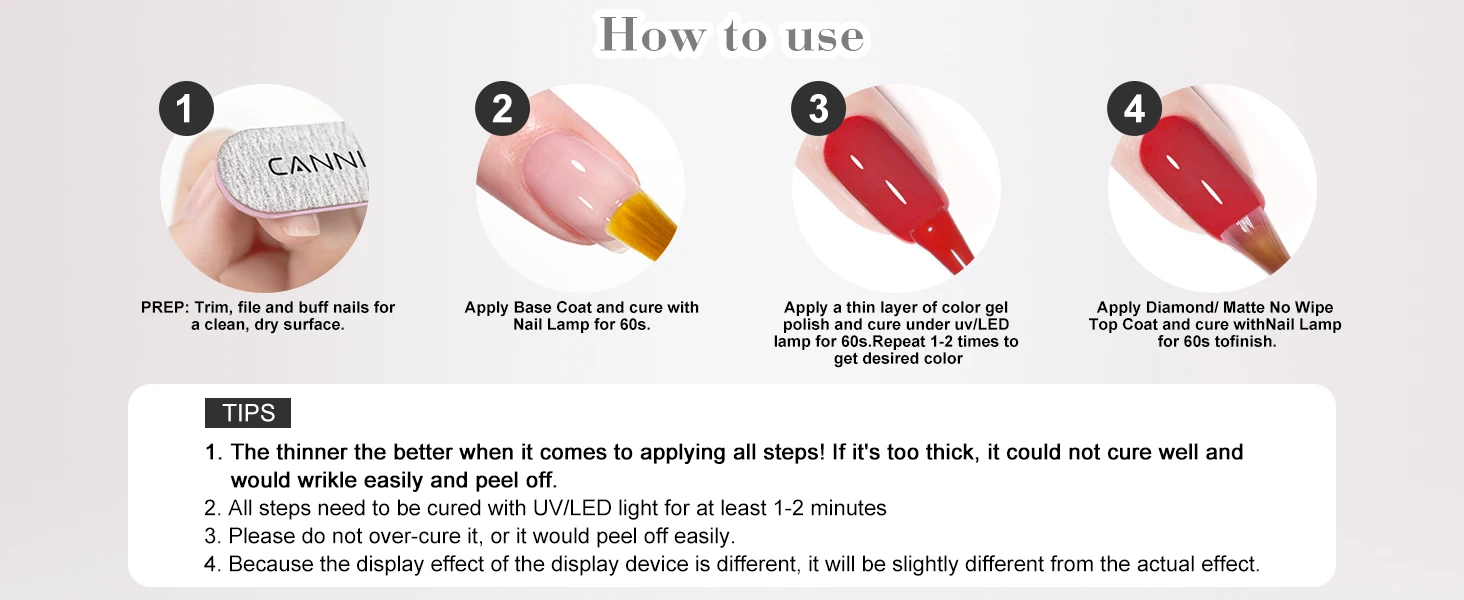 How to use

1

CANNI

PREP: Trim, file and buff nails for a clean, dry surface.

2

Apply Base Coat and cure with Nail Lamp for 60s.

3

Apply a thin layer of color gel polish and cure under uv/LED lamp for 60s.Repeat 1-2 times to get desired color

4

Apply Diamond/ Matte No Wipe Top Coat and cure withNail Lamp for 60s tofinish.

TIPS

1. The thinner the better when it comes to applying all steps! If it's too thick, it could not cure well and would wrikle easily and peel off.
2. All steps need to be cured with UV/LED light for at least 1-2 minutes
3. Please do not over-cure it, or it would peel off easily.
4. Because the display effect of the display device is different, it will be slightly different from the actual effect.