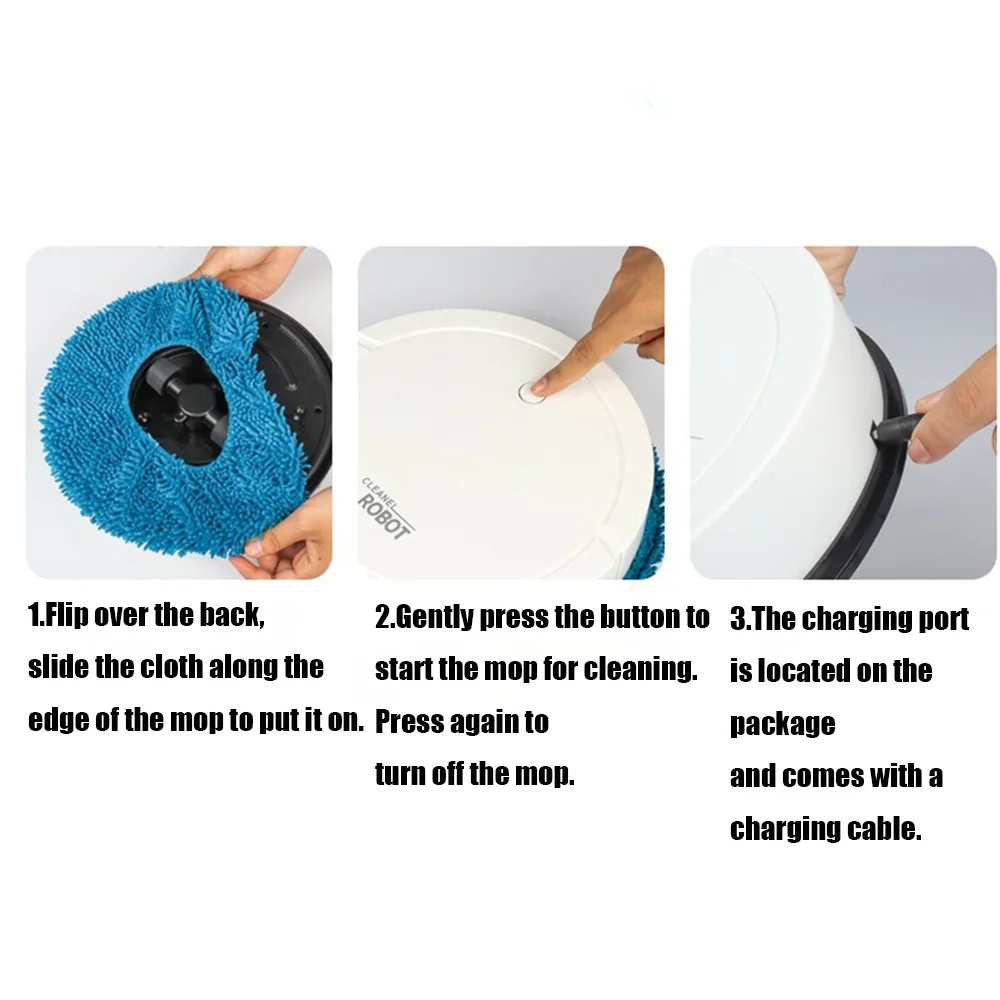 CLEANEL
ROBOT

1.Flip over the back, slide the cloth along the edge of the mop to put it on.

2.Gently press the button to start the mop for cleaning. Press again to turn off the mop.

3.The charging port is located on the package and comes with a charging cable.