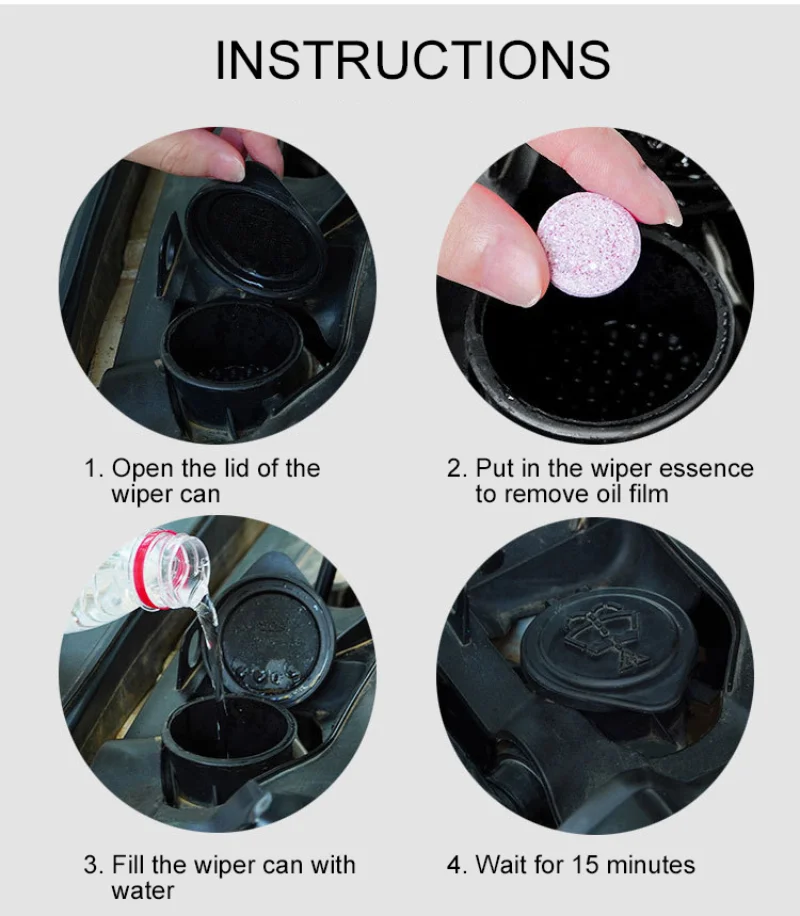 INSTRUCTIONS

1. Open the lid of the wiper can

2. Put in the wiper essence to remove oil film

3. Fill the wiper can with water

4. Wait for 15 minutes