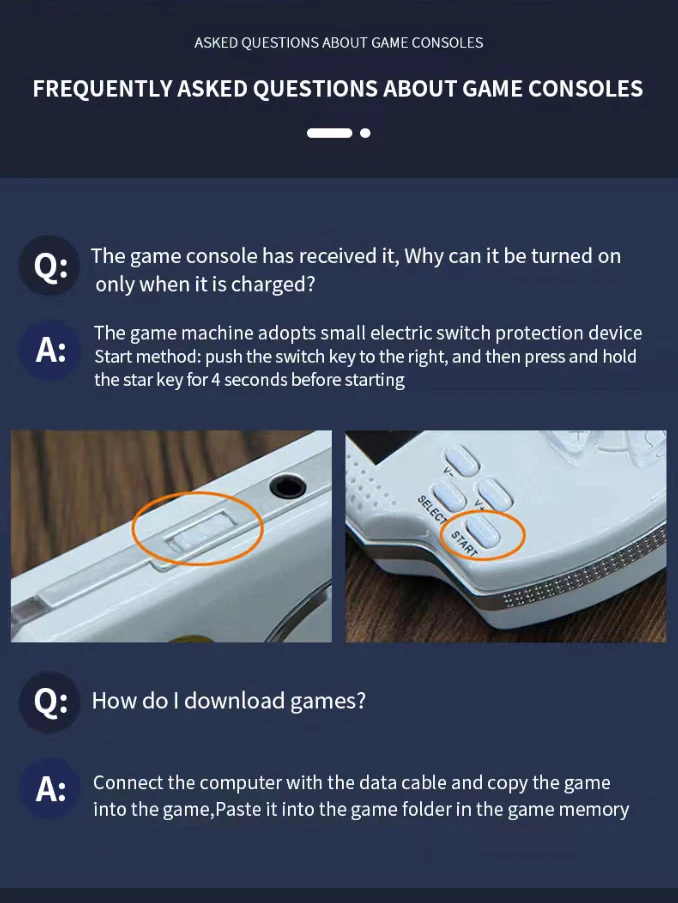 ASKED QUESTIONS ABOUT GAME CONSOLES

FREQUENTLY ASKED QUESTIONS ABOUT GAME CONSOLES

Q: The game console has received it, Why can it be turned on only when it is charged?

A: The game machine adopts small electric switch protection device
Start method: push the switch key to the right, and then press and hold the star key for 4 seconds before starting

V-
V+
SELECT
START

Q: How do I download games?

A: Connect the computer with the data cable and copy the game into the game,Paste it into the game folder in the game memory