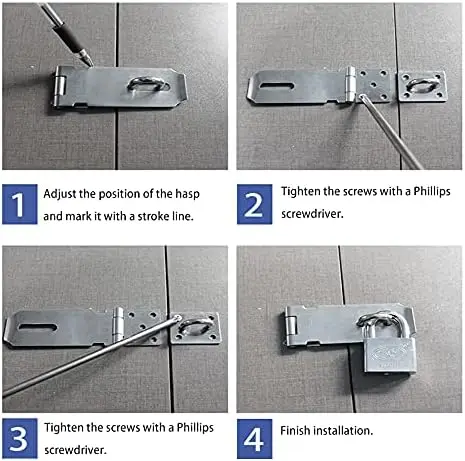 1 Adjust the position of the hasp and mark it with a stroke line.

2 Tighten the screws with a Phillips screwdriver.

3 Tighten the screws with a Phillips screwdriver.

4 Finish installation.