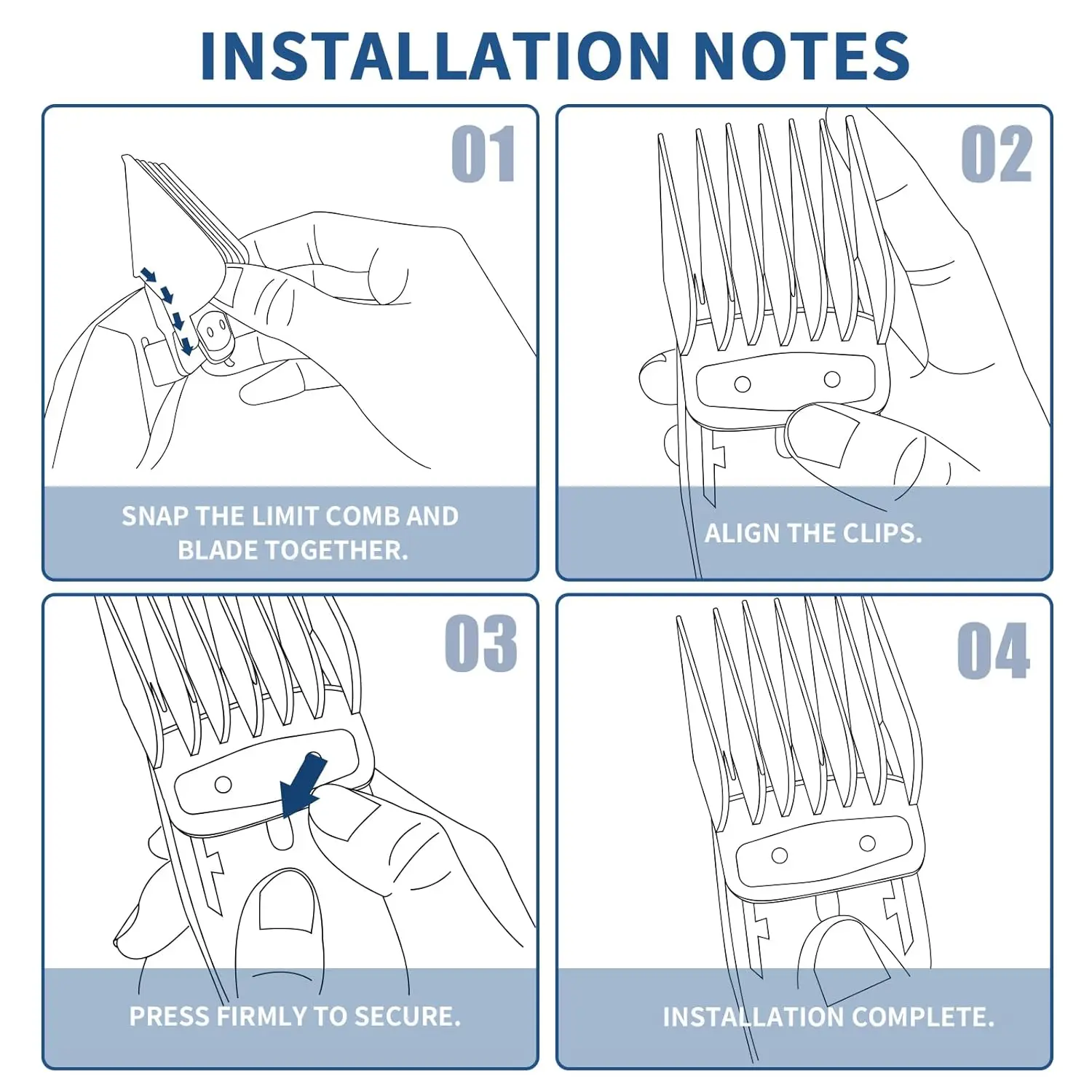 INSTALLATION NOTES

01

SNAP THE LIMIT COMB AND BLADE TOGETHER.

02

ALIGN THE CLIPS.

03

PRESS FIRMLY TO SECURE.

04

INSTALLATION COMPLETE.