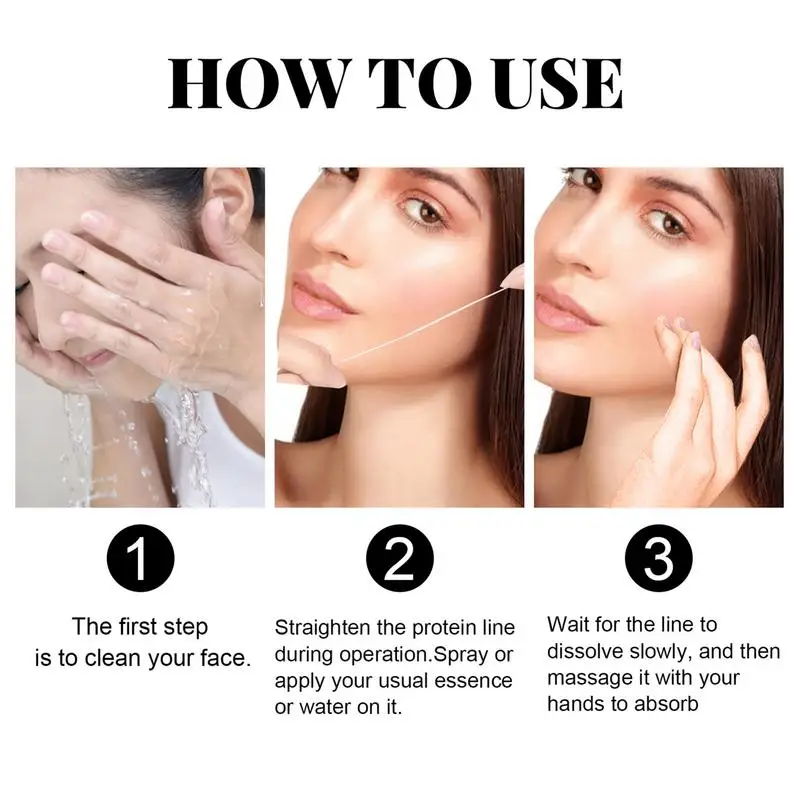 HOW TO USE

1

The first step
is to clean your face.

2

Straighten the protein line during operation.Spray or apply your usual essence or water on it.

3

Wait for the line to dissolve slowly, and then massage it with your hands to absorb