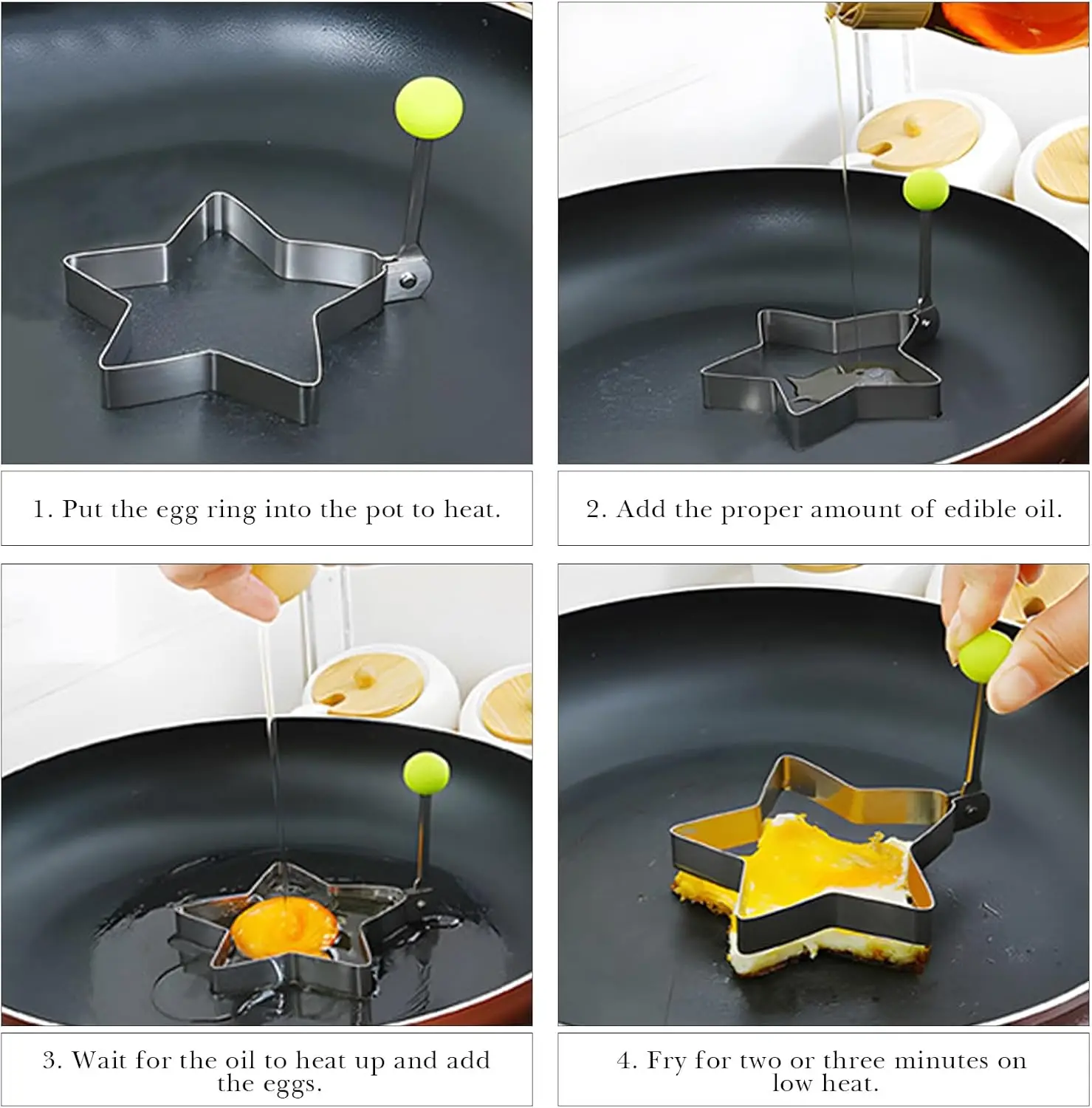 1. Put the egg ring into the pot to heat.

2. Add the proper amount of edible oil.

3. Wait for the oil to heat up and add the eggs.

4. Fry for two or three minutes on low heat.