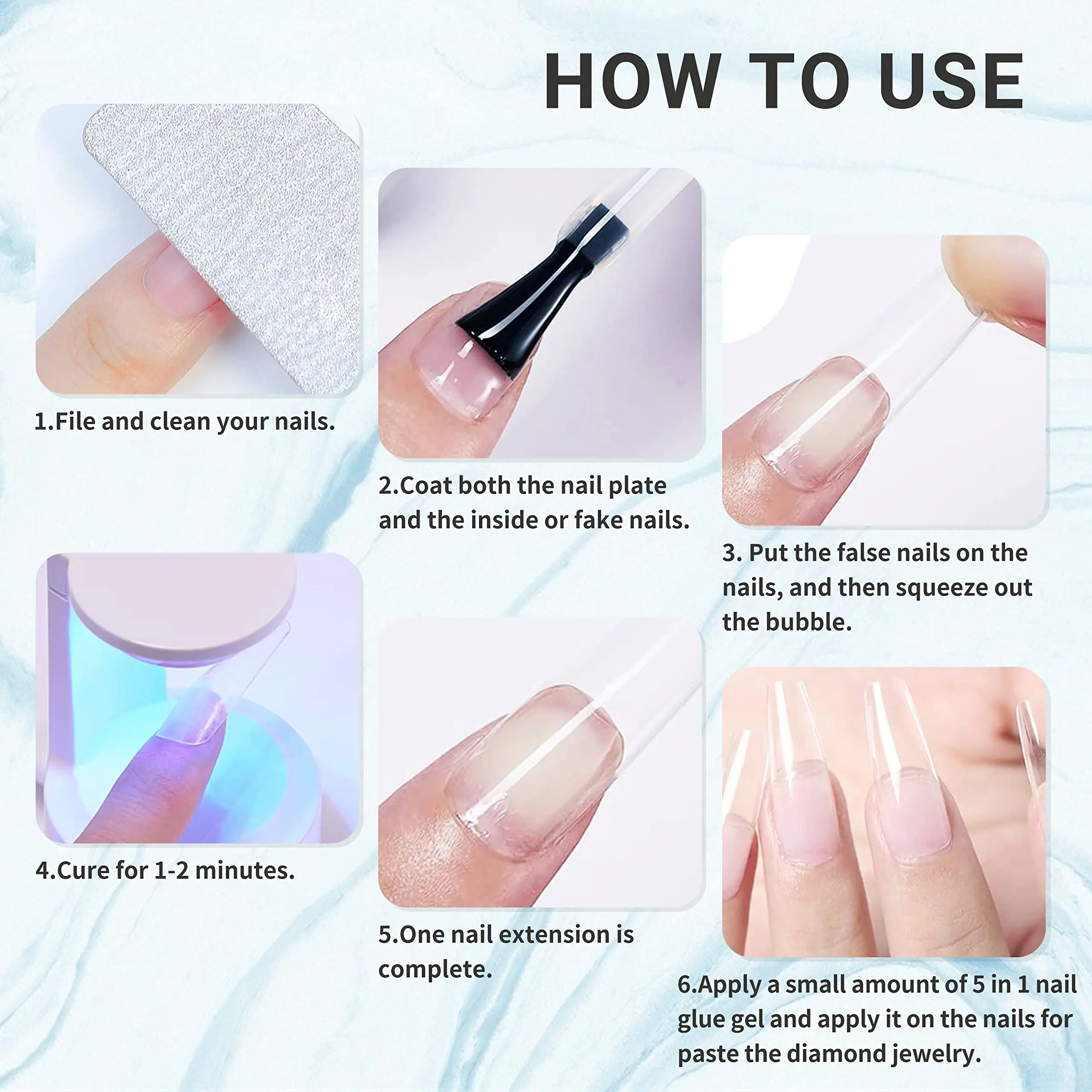 HOW TO USE

1.File and clean your nails.

2.Coat both the nail plate and the inside or fake nails.

3. Put the false nails on the nails, and then squeeze out the bubble.

4.Cure for 1-2 minutes.

5.One nail extension is complete.

6.Apply a small amount of 5 in 1 nail glue gel and apply it on the nails for paste the diamond jewelry.