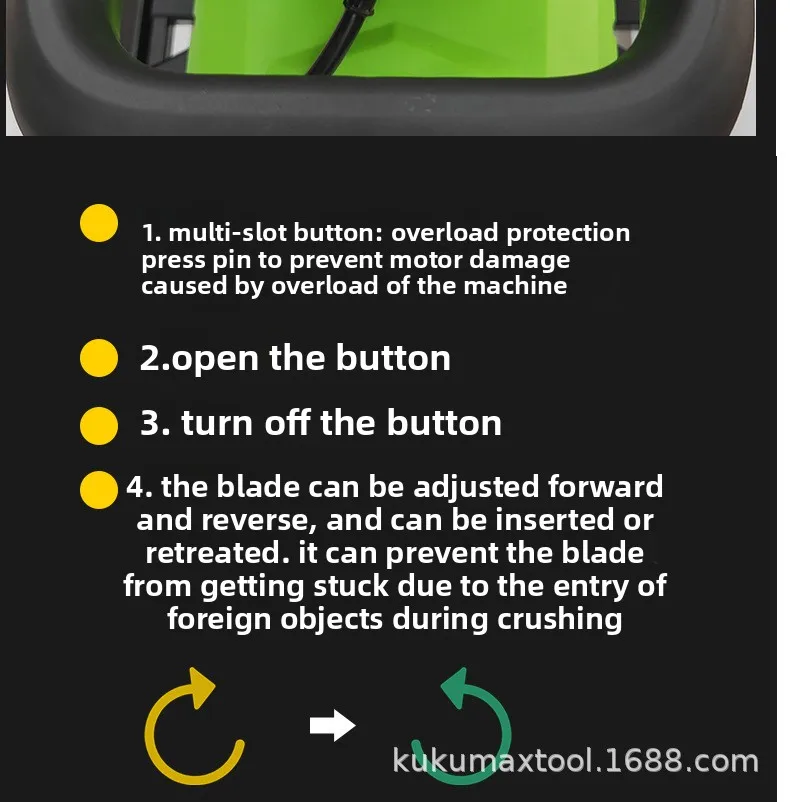 1. multi-slot button: overload protection press pin to prevent motor damage caused by overload of the machine

2.open the button

3. turn off the button

4. the blade can be adjusted forward and reverse, and can be inserted or retreated. it can prevent the blade from getting stuck due to the entry of foreign objects during crushing

kukumaxtool.1688.com