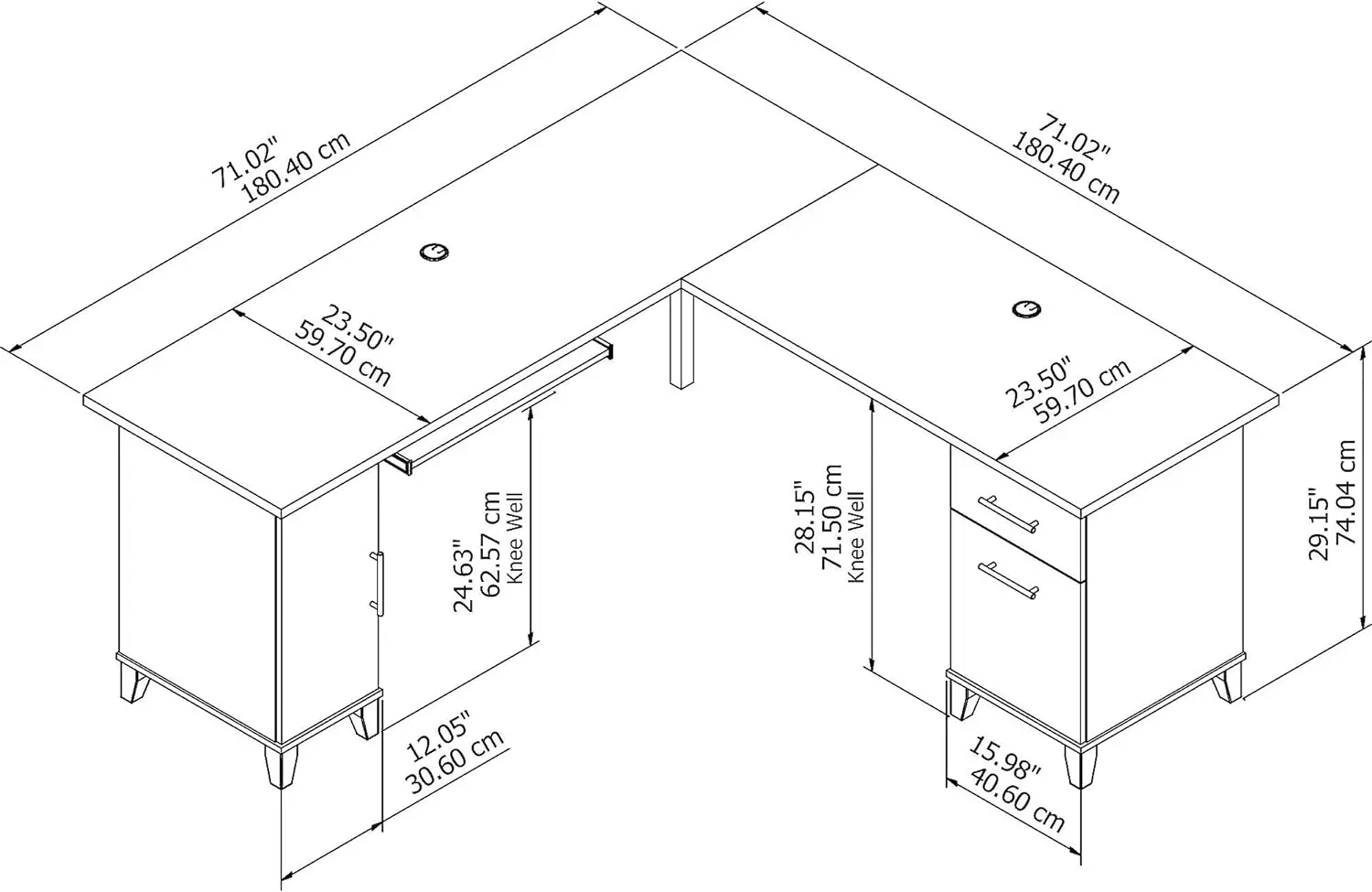 71.02"
180.40 cm

71.02"
180.40 cm

23.50"
59.70 cm

23.50"
59.70 cm

24.63"
62.57 cm
Knee Well

28.15"
71.50 cm
Knee Well

29.15"
74.04 cm

12.05"
30.60 cm

15.98"
40.60 cm