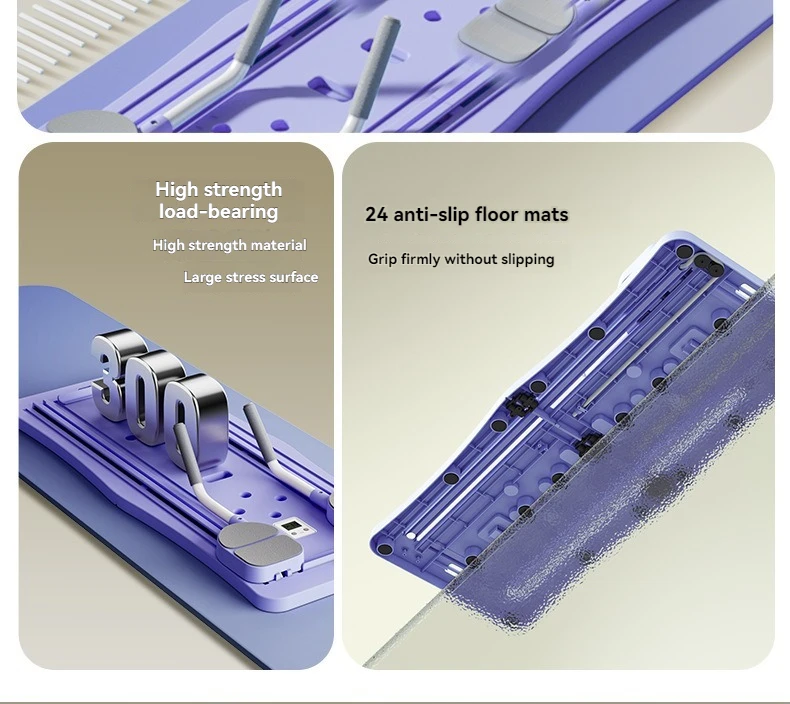 High strength load-bearing

High strength material

Large stress surface

300

24 anti-slip floor mats

Grip firmly without slipping