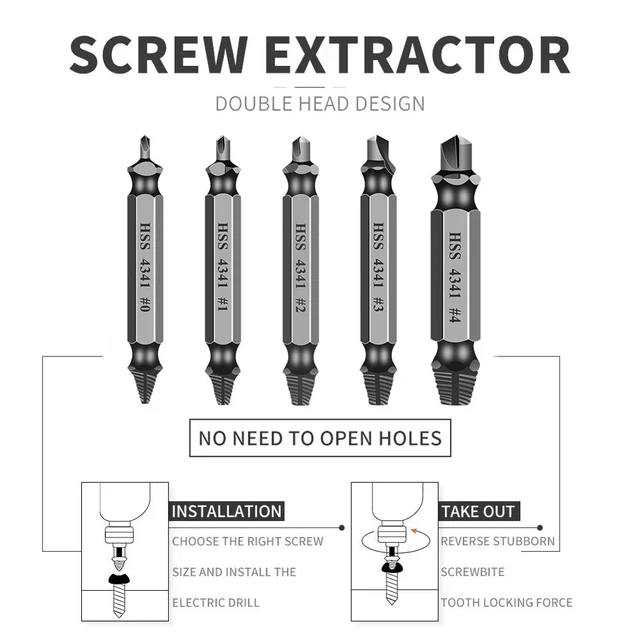 SCREW EXTRACTOR

DOUBLE HEAD DESIGN

HSS 4341 #0

HSS 4341 #1

HSS 4341 #2

HSS 4341 #3

HSS 4341 #4

NO NEED TO OPEN HOLES

INSTALLATION

CHOOSE THE RIGHT SCREW SIZE AND INSTALL THE ELECTRIC DRILL

TAKE OUT

REVERSE STUBBORN SCREWBITE TOOTH LOCKING FORCE