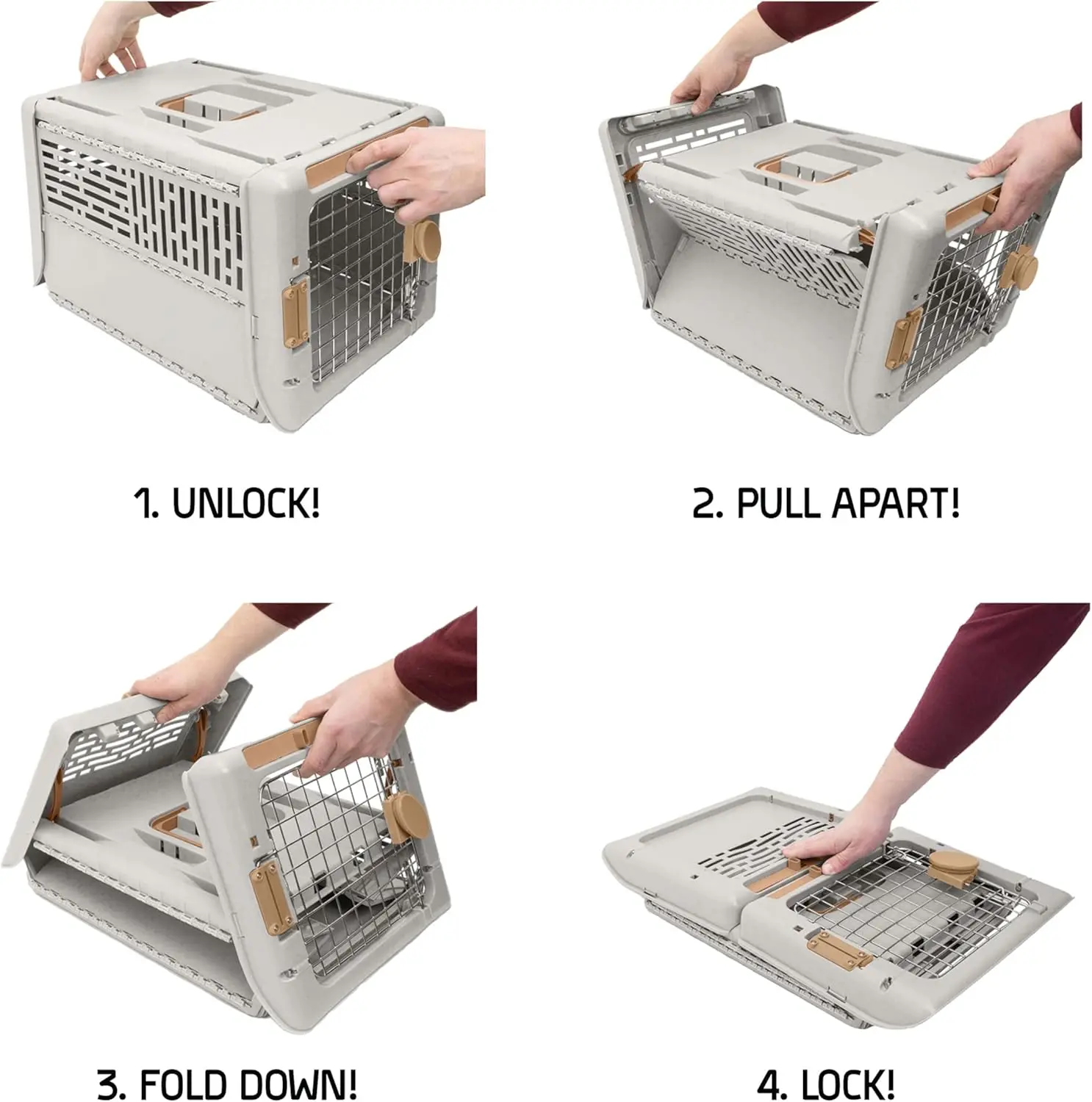 1. UNLOCK!

2. PULL APART!

3. FOLD DOWN!

4. LOCK!