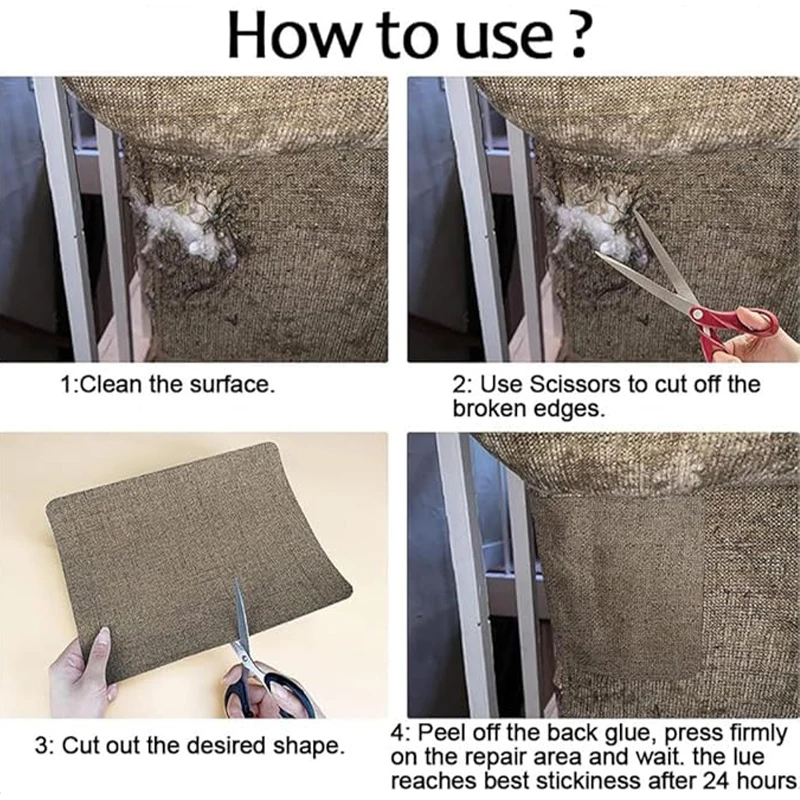 How to use ?

1:Clean the surface.

2: Use Scissors to cut off the broken edges.

3: Cut out the desired shape.

4: Peel off the back glue, press firmly on the repair area and wait. the lue reaches best stickiness after 24 hours