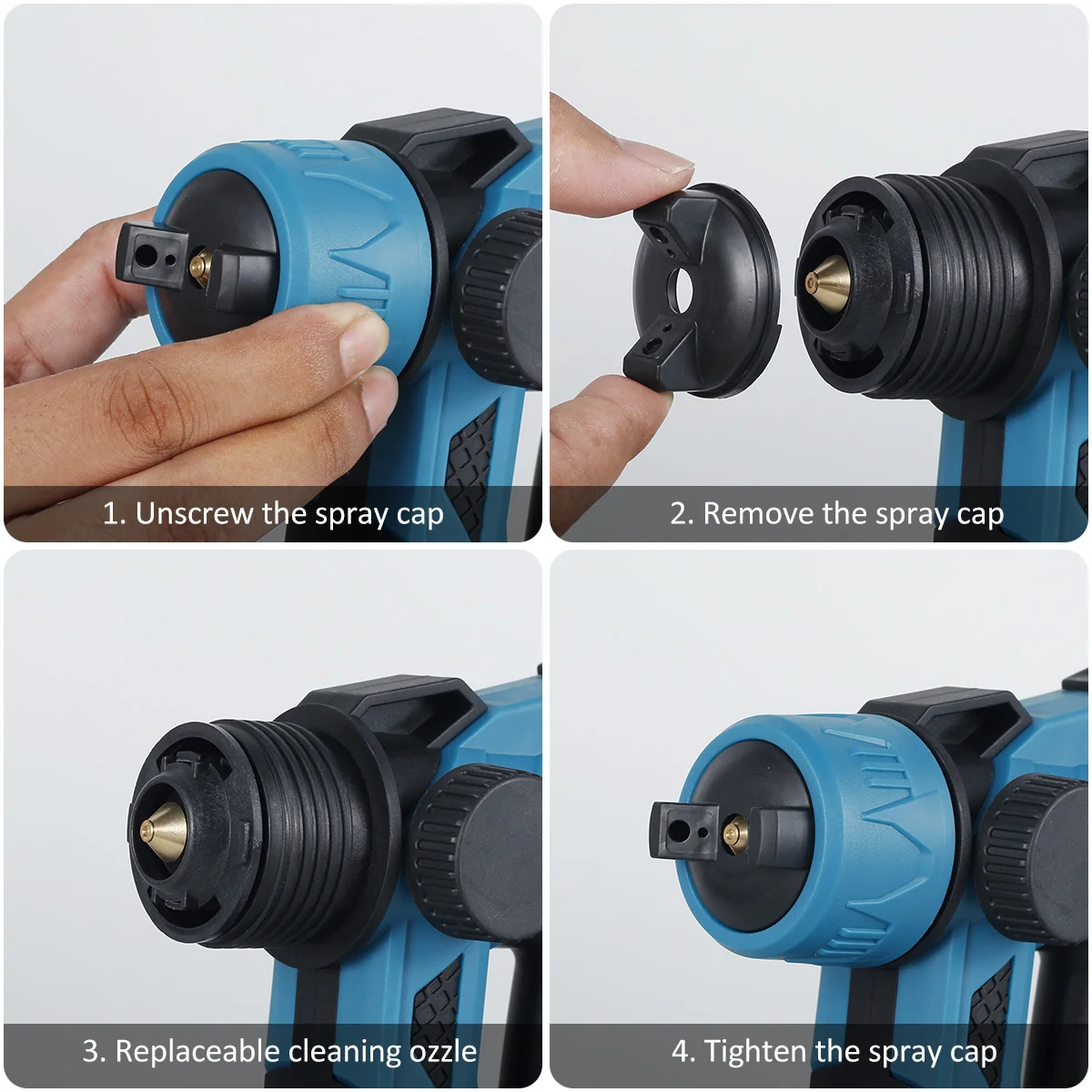 1. Unscrew the spray cap

2. Remove the spray cap

3. Replaceable cleaning ozzle

4. Tighten the spray cap