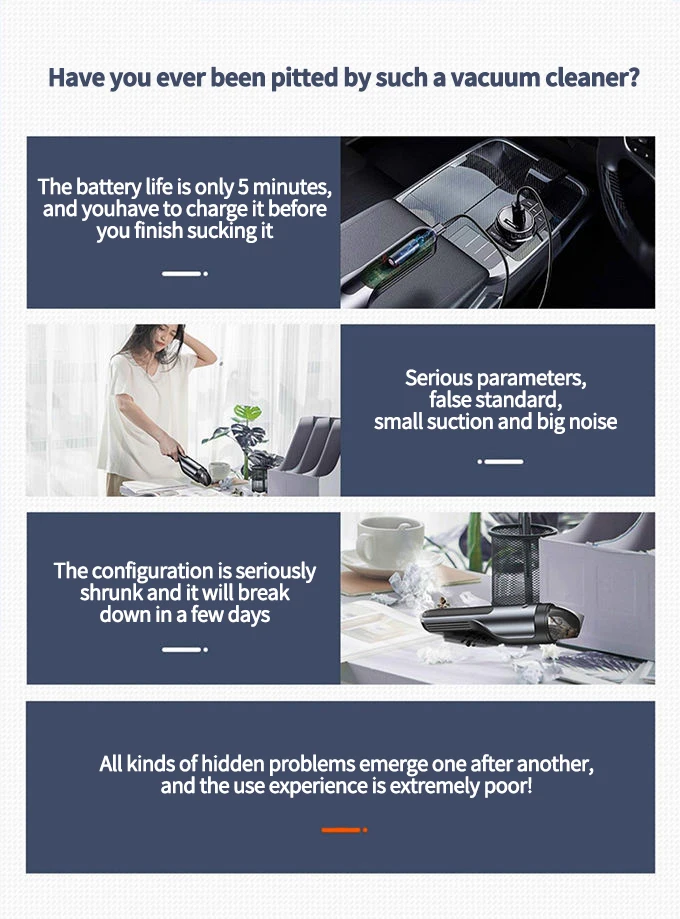 Have you ever been pitted by such a vacuum cleaner?

The battery life is only 5 minutes, and youhave to charge it before you finish sucking it

Serious parameters, false standard, small suction and big noise

The configuration is seriously shrunk and it will break down in a few days

All kinds of hidden problems emerge one after another, and the use experience is extremely poor!