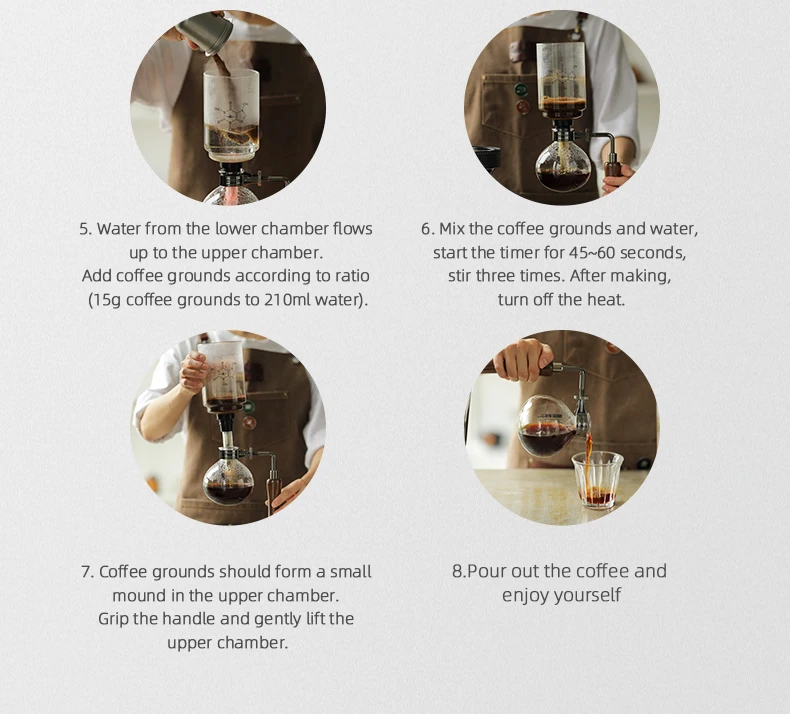 5. Water from the lower chamber flows up to the upper chamber.
Add coffee grounds according to ratio (15g coffee grounds to 210ml water).

6. Mix the coffee grounds and water, start the timer for 45~60 seconds, stir three times. After making, turn off the heat.

7. Coffee grounds should form a small mound in the upper chamber.
Grip the handle and gently lift the upper chamber.

8.Pour out the coffee and enjoy yourself