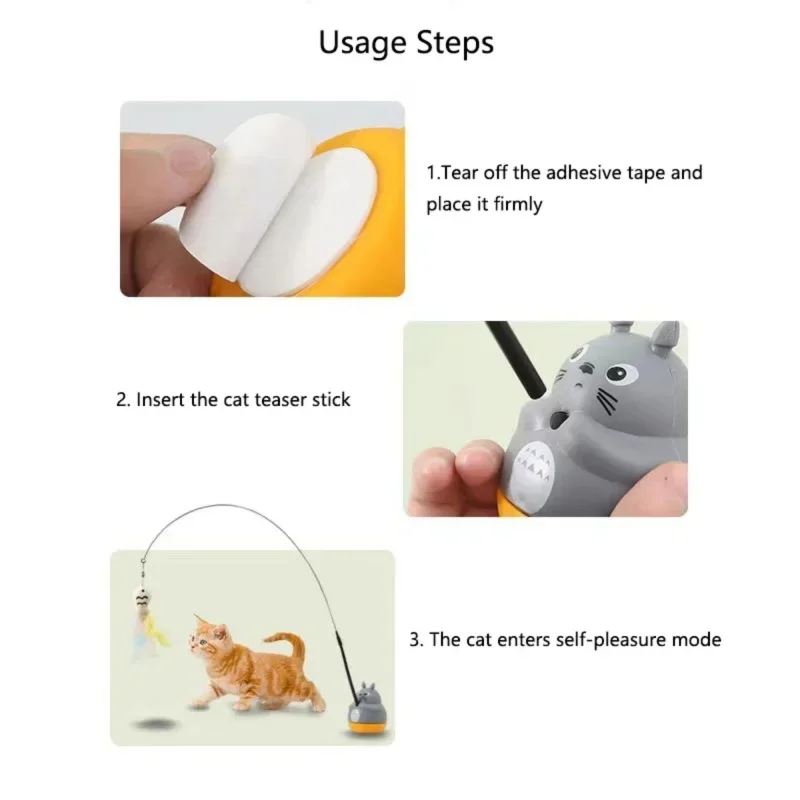 Usage Steps

1.Tear off the adhesive tape and place it firmly

2. Insert the cat teaser stick

3. The cat enters self-pleasure mode