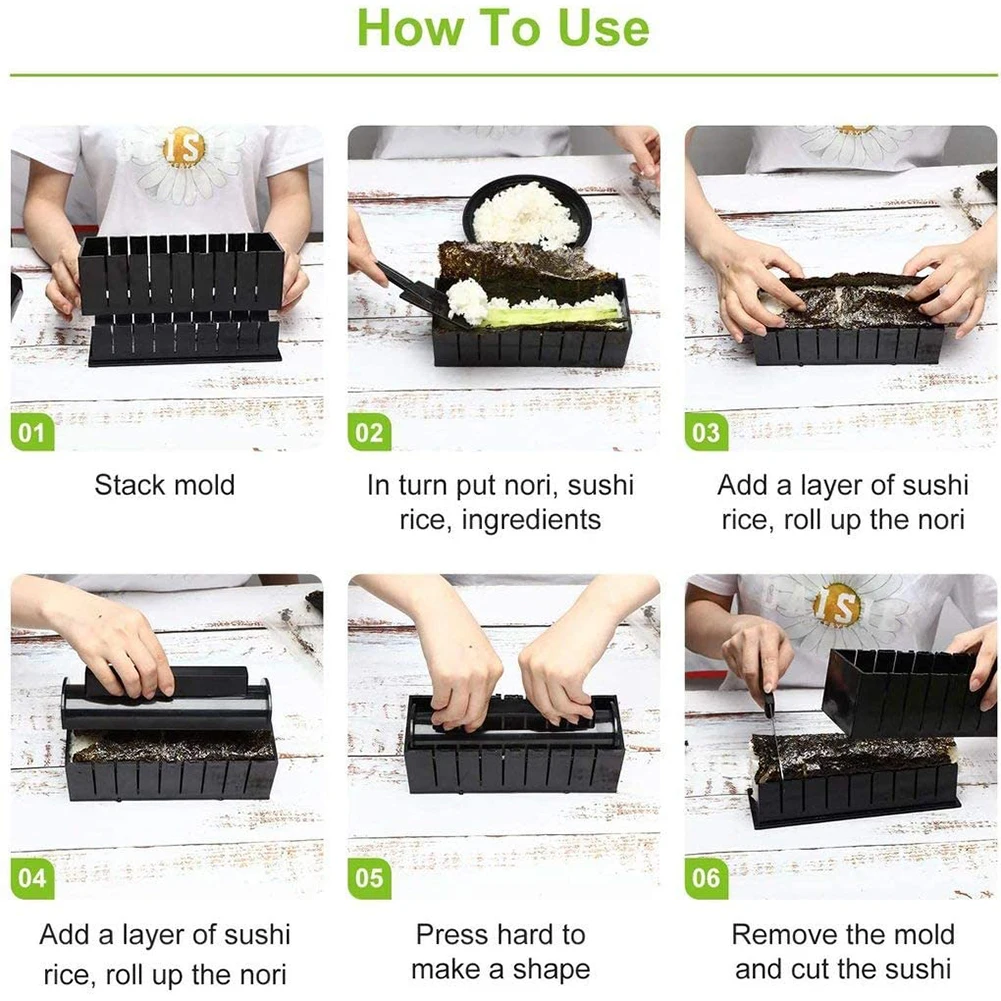 How To Use

01

Stack mold

02

In turn put nori, sushi rice, ingredients

03

Add a layer of sushi rice, roll up the nori

04

Add a layer of sushi rice, roll up the nori

05

Press hard to make a shape

06

Remove the mold and cut the sushi