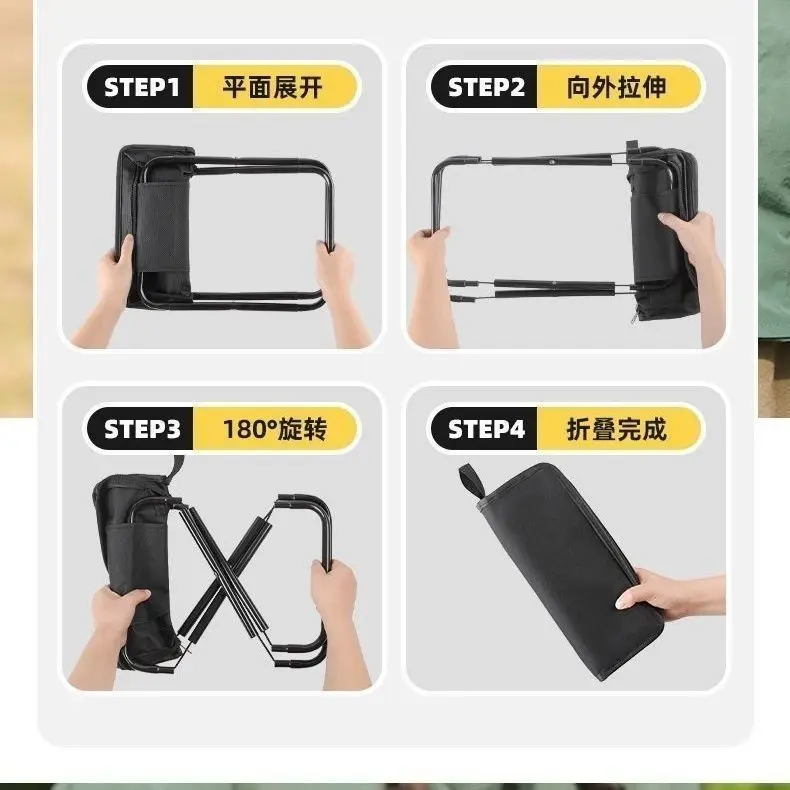 STEP1 平面展开

STEP2 向外拉伸

STEP3 180°旋转

STEP4 折叠完成