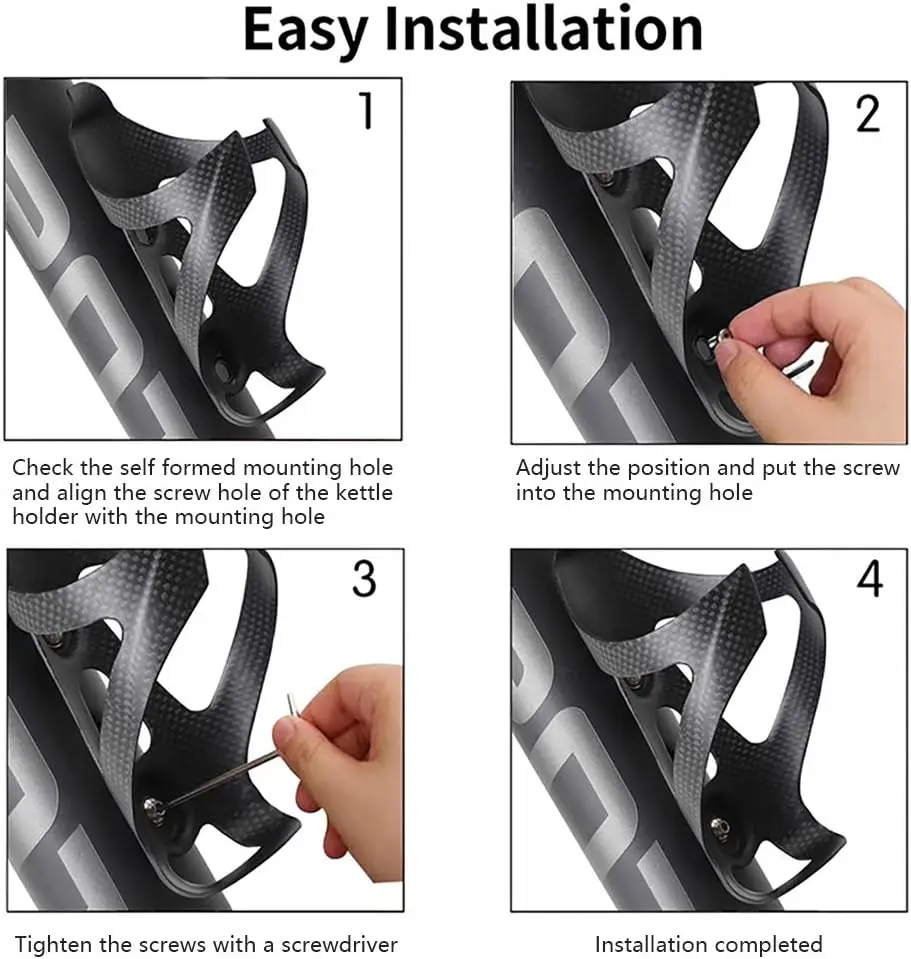 Easy Installation

1

Check the self formed mounting hole and align the screw hole of the kettle holder with the mounting hole

2

Adjust the position and put the screw into the mounting hole

3

Tighten the screws with a screwdriver

4

Installation completed