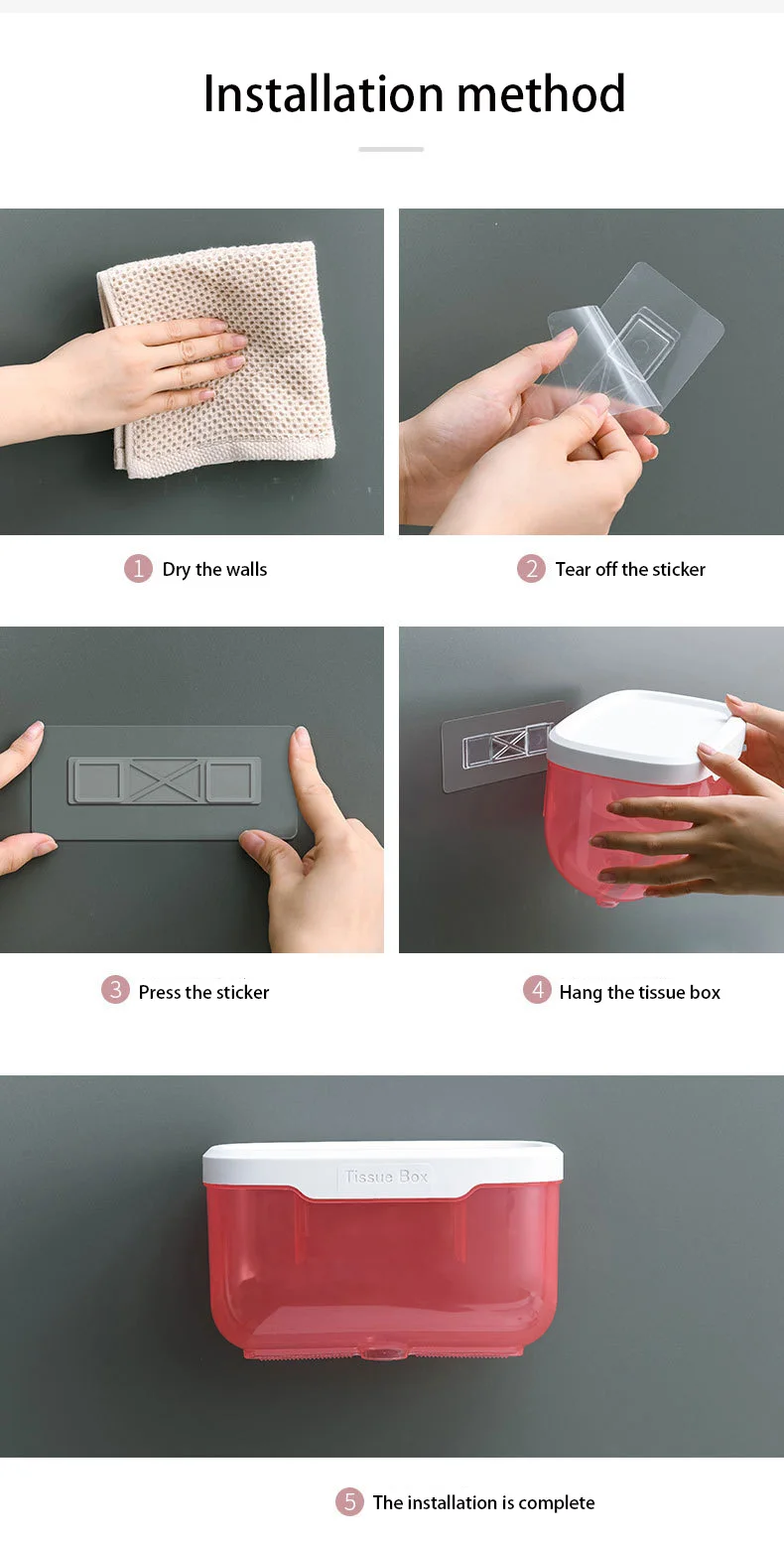 Installation method

1 Dry the walls

2 Tear off the sticker

3 Press the sticker

4 Hang the tissue box

Tissue Box

5 The installation is complete