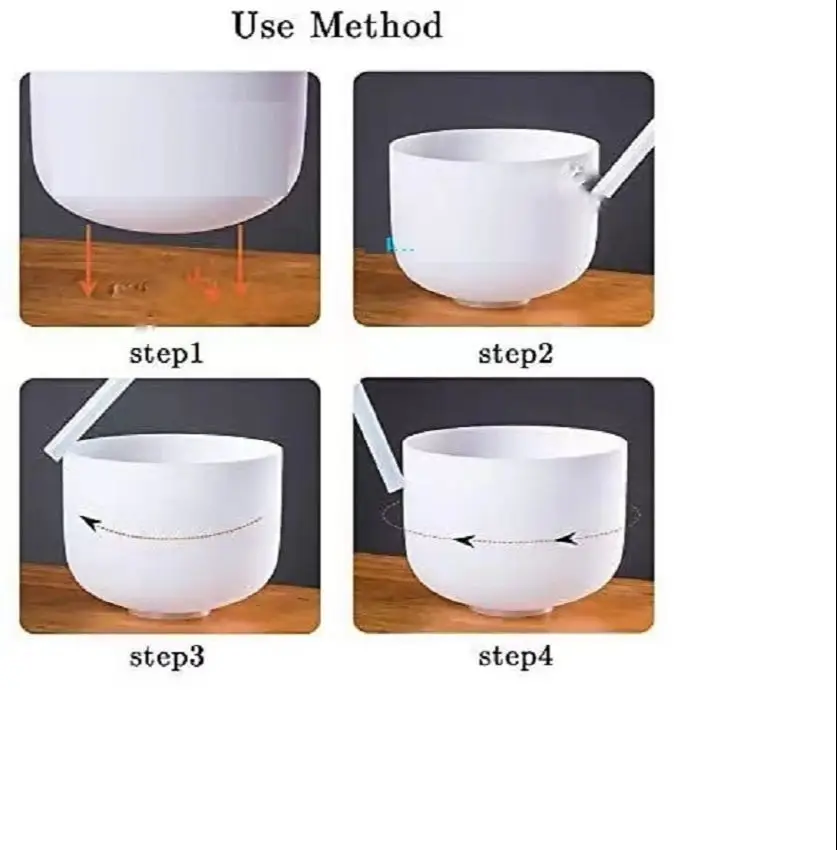 Use Method

step1

step2

step3

step4