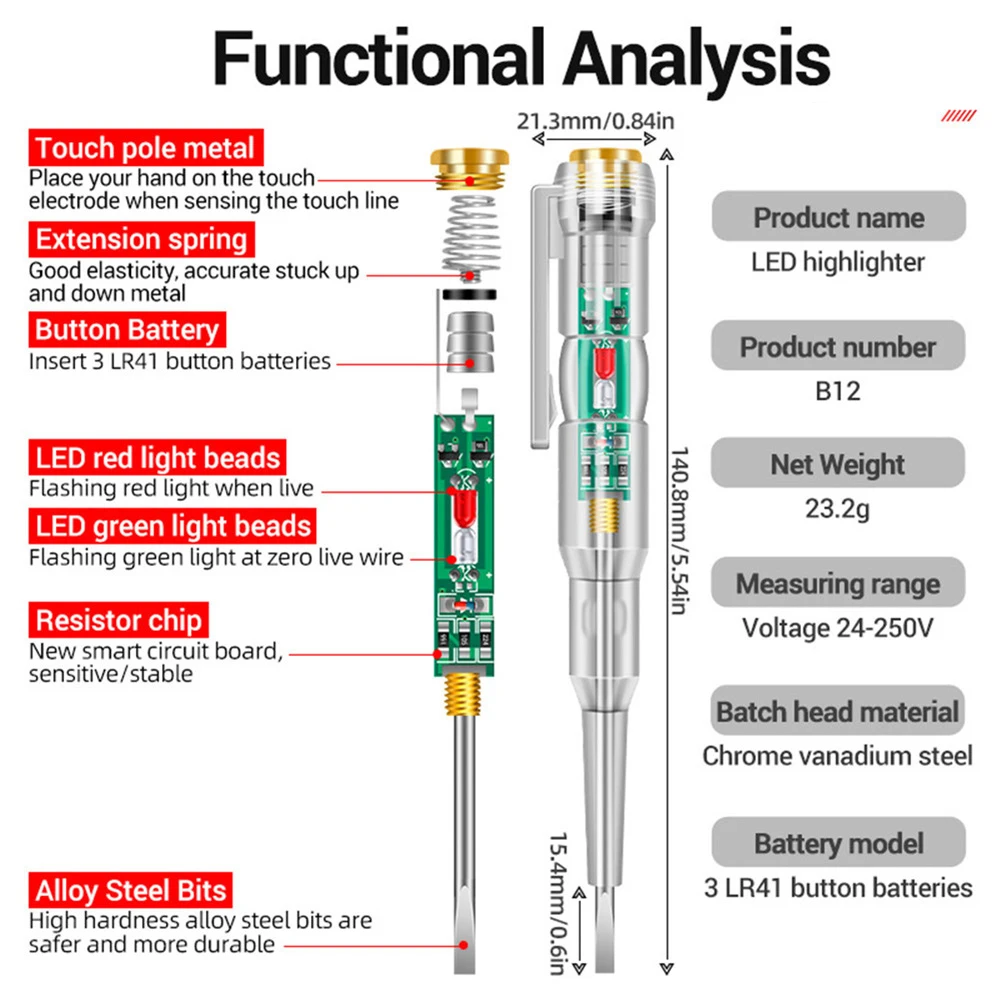 Functional Analysis

Touch pole metal
Place your hand on the touch electrode when sensing the touch line

Extension spring
Good elasticity, accurate stuck up and down metal

Button Battery
Insert 3 LR41 button batteries

LED red light beads
Flashing red light when live

LED green light beads
Flashing green light at zero live wire

Resistor chip
New smart circuit board, sensitive/stable

Alloy Steel Bits
High hardness alloy steel bits are safer and more durable

21.3mm/0.84in

140.8mm/5.54in

15.4mm/0.6in

Product name
LED highlighter

Product number
B12

Net Weight
23.2g

Measuring range
Voltage 24-250V

Batch head material
Chrome vanadium steel

Battery model
3 LR41 button batteries