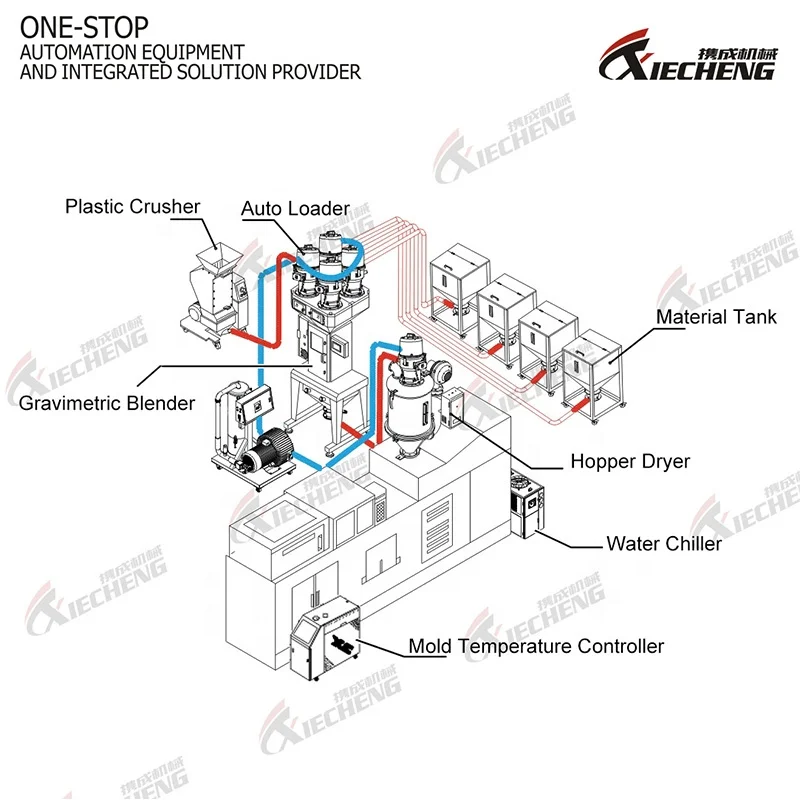 ONE-STOP
AUTOMATION EQUIPMENT
AND INTEGRATED SOLUTION PROVIDER

携成机械
XIECHENG

Plastic Crusher
Auto Loader
Material Tank
Gravimetric Blender
Hopper Dryer
Water Chiller
Mold Temperature Controller