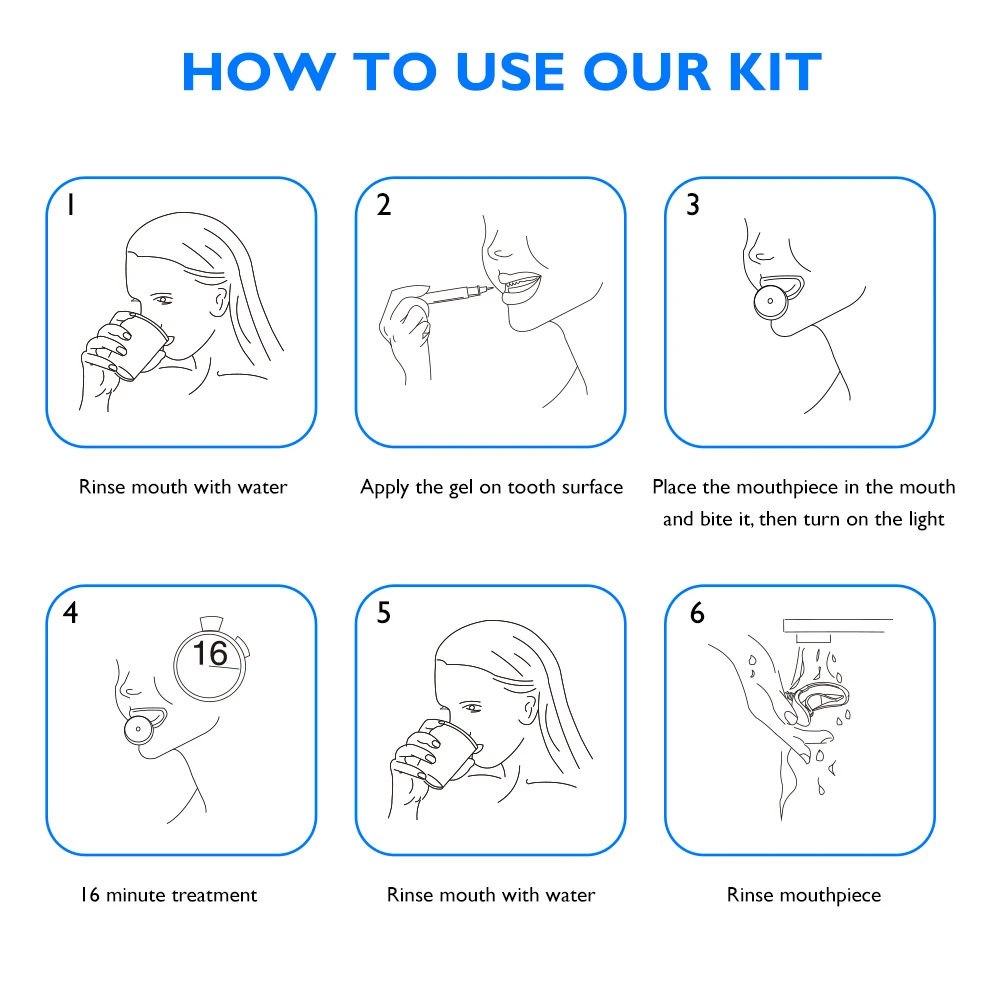 HOW TO USE OUR KIT

1

Rinse mouth with water

2

Apply the gel on tooth surface

3

Place the mouthpiece in the mouth and bite it, then turn on the light

4

16

16 minute treatment

5

Rinse mouth with water

6

Rinse mouthpiece