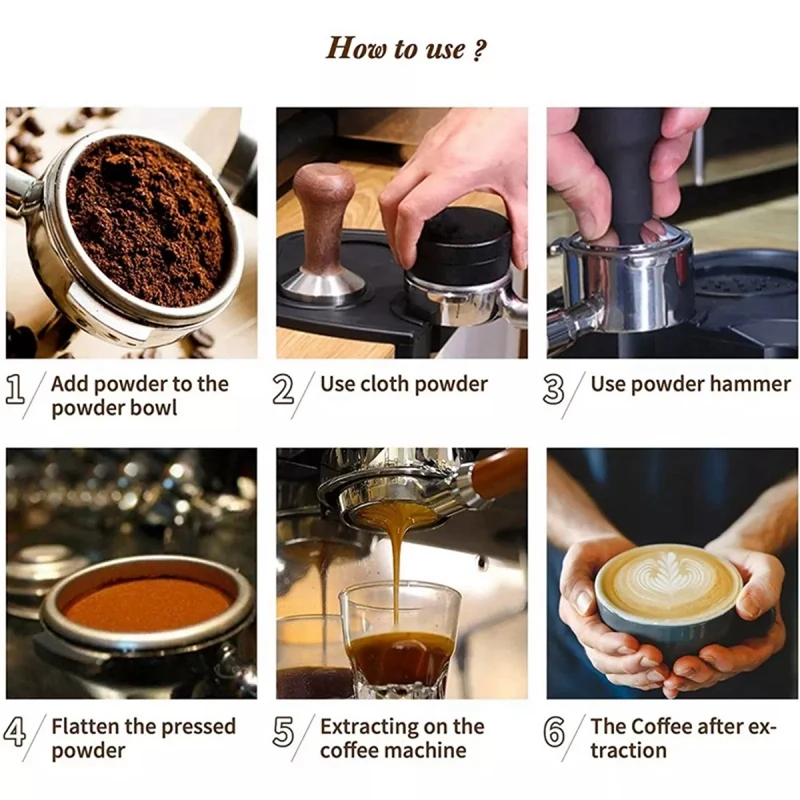 How to use ?

1 Add powder to the powder bowl

2 Use cloth powder

3 Use powder hammer

4 Flatten the pressed powder

5 Extracting on the coffee machine

6 The Coffee after extraction