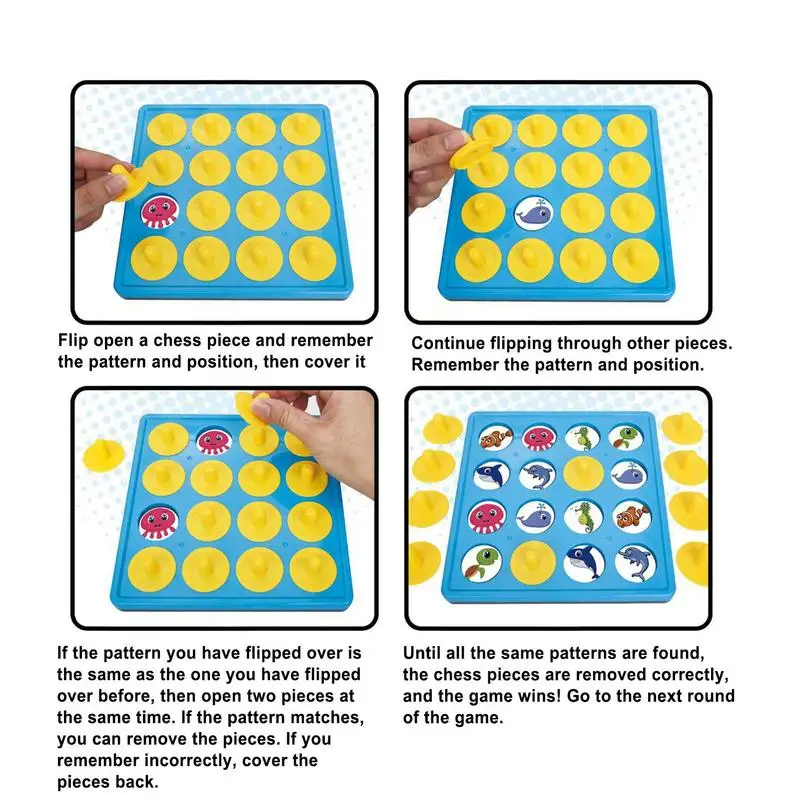 Flip open a chess piece and remember the pattern and position, then cover it

Continue flipping through other pieces. Remember the pattern and position.

If the pattern you have flipped over is the same as the one you have flipped over before, then open two pieces at the same time. If the pattern matches, you can remove the pieces. If you remember incorrectly, cover the pieces back.

Until all the same patterns are found, the chess pieces are removed correctly, and the game wins! Go to the next round of the game.