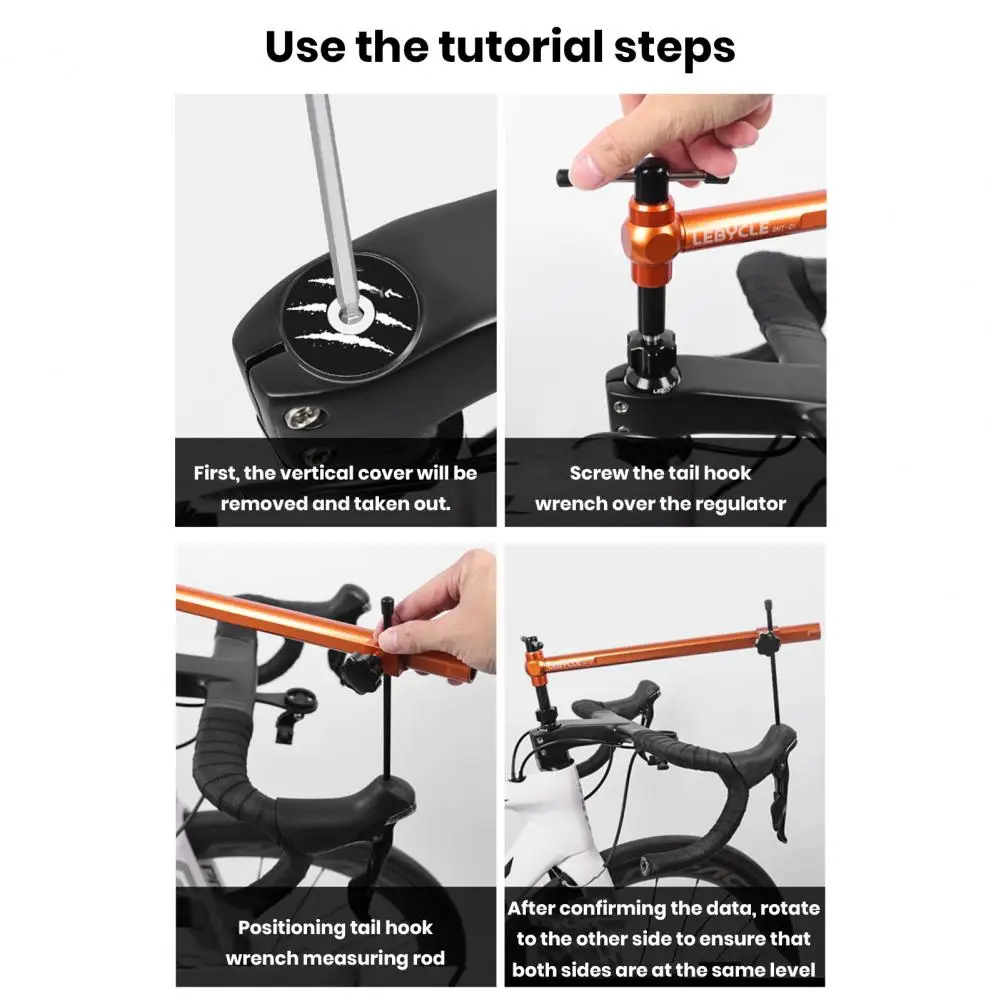 Use the tutorial steps

LEBYCLE

First, the vertical cover will be removed and taken out.

Screw the tail hook wrench over the regulator

Positioning tail hook wrench measuring rod

After confirming the data, rotate to the other side to ensure that both sides are at the same level