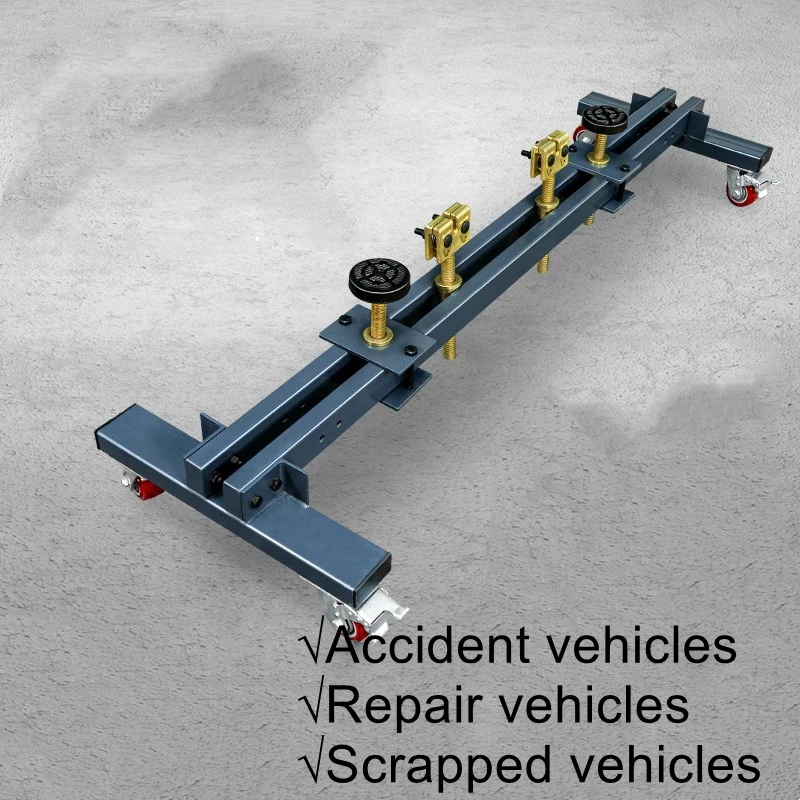 √Accident vehicles
√Repair vehicles
√Scrapped vehicles