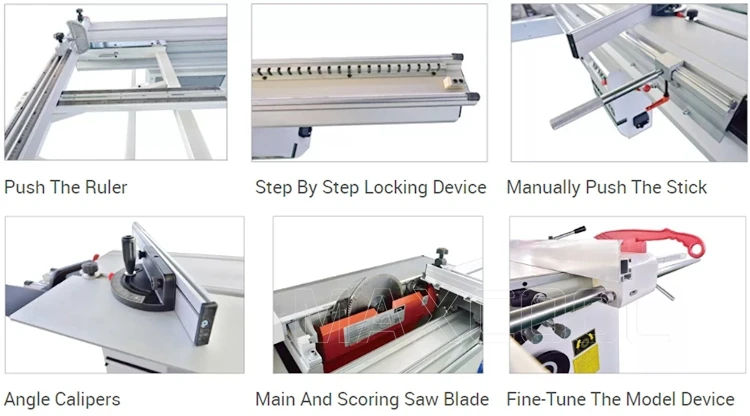 Push The Ruler

Step By Step Locking Device

Manually Push The Stick

Angle Calipers

Main And Scoring Saw Blade

Fine-Tune The Model Device